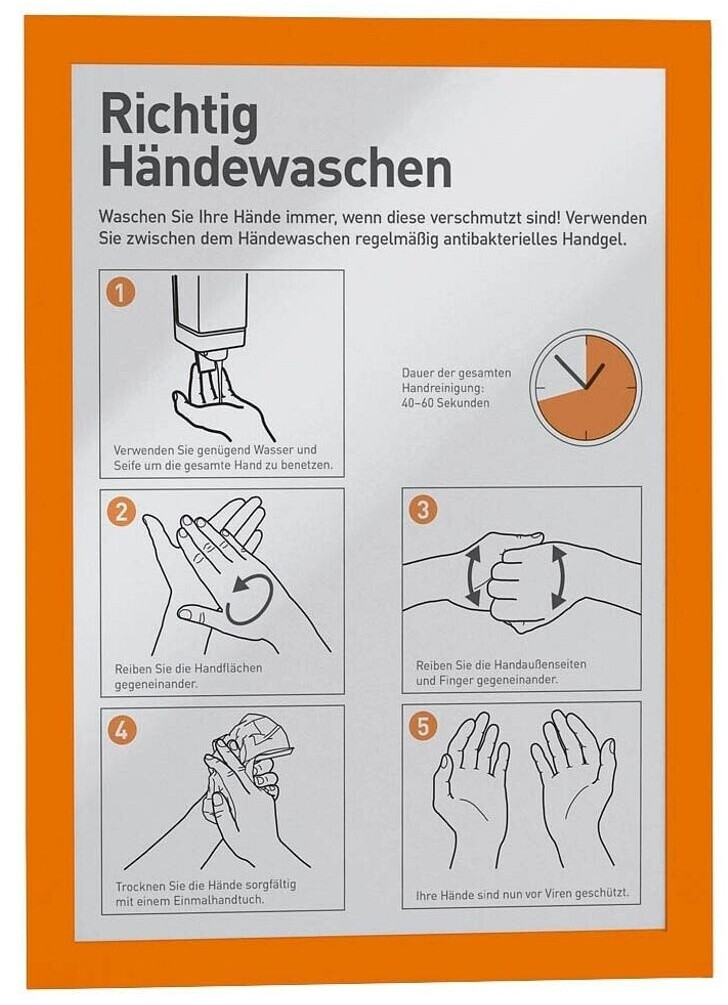 Richtig Händewaschen

Waschen Sie Ihre Hände immer, wenn diese verschmutzt sind! Verwenden Sie zwischen dem Händewaschen regelmäßig antibakterielles Handgel.

1

Verwenden Sie genügend Wasser und Seife um die gesamte Hand zu benetzen.

Dauer der gesamten Handreinigung: 40–60 Sekunden

2

Reiben Sie die Handflächen gegeneinander.

3

Reiben Sie die Handaußenseiten und Finger gegeneinander.

4

Trocknen Sie die Hände sorgfältig mit einem Einmalhandtuch.

5

Ihre Hände sind nun vor Viren geschützt.