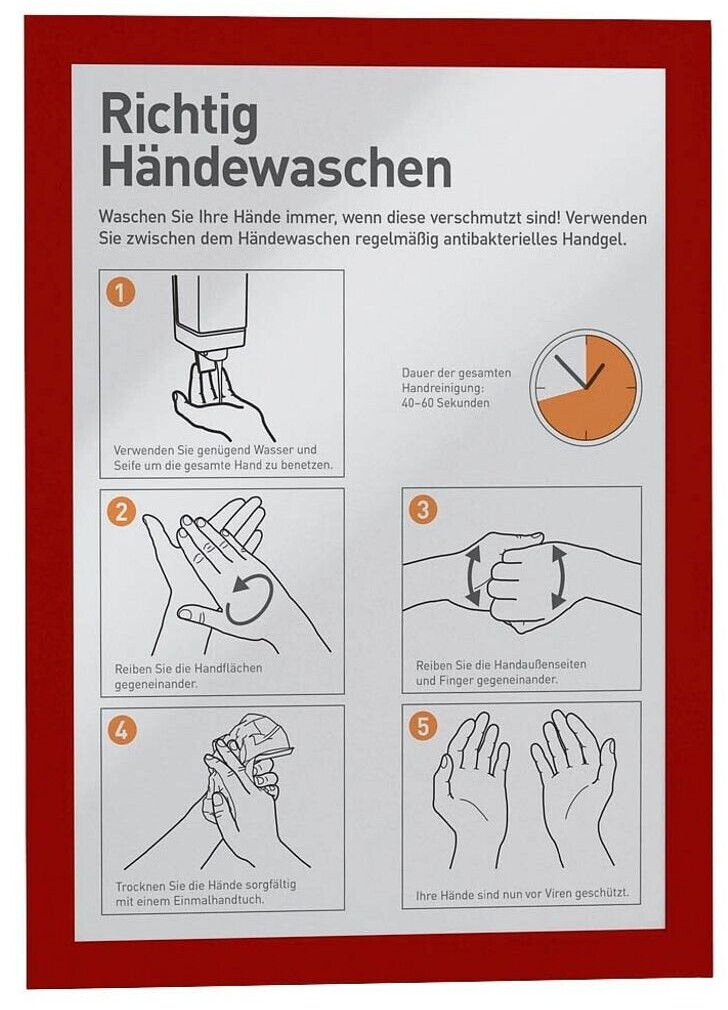 Richtig Händewaschen

Waschen Sie Ihre Hände immer, wenn diese verschmutzt sind! Verwenden Sie zwischen dem Händewaschen regelmäßig antibakterielles Handgel.

1

Verwenden Sie genügend Wasser und Seife um die gesamte Hand zu benetzen.

Dauer der gesamten Handreinigung: 40–60 Sekunden

2

Reiben Sie die Handflächen gegeneinander.

3

Reiben Sie die Handaußenseiten und Finger gegeneinander.

4

Trocknen Sie die Hände sorgfältig mit einem Einmalhandtuch.

5

Ihre Hände sind nun vor Viren geschützt.