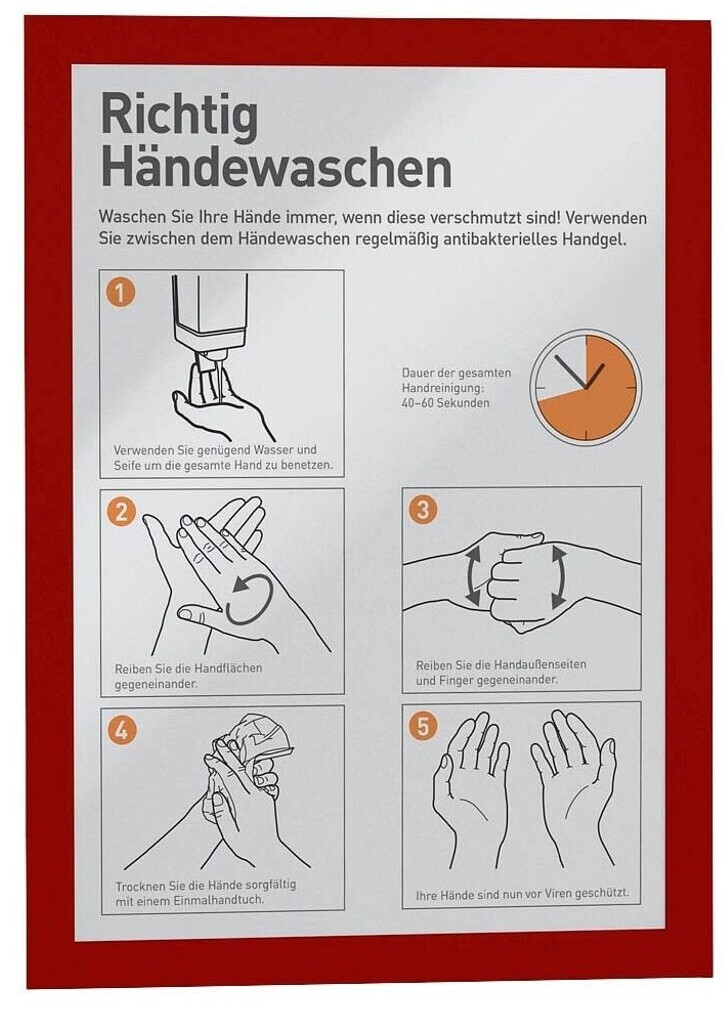 Richtig Händewaschen

Waschen Sie Ihre Hände immer, wenn diese verschmutzt sind! Verwenden Sie zwischen dem Händewaschen regelmäßig antibakterielles Handgel.

1

Verwenden Sie genügend Wasser und Seife um die gesamte Hand zu benetzen.

Dauer der gesamten Handreinigung: 40–60 Sekunden

2

Reiben Sie die Handflächen gegeneinander.

3

Reiben Sie die Handaußenseiten und Finger gegeneinander.

4

Trocknen Sie die Hände sorgfältig mit einem Einmalhandtuch.

5

Ihre Hände sind nun vor Viren geschützt.