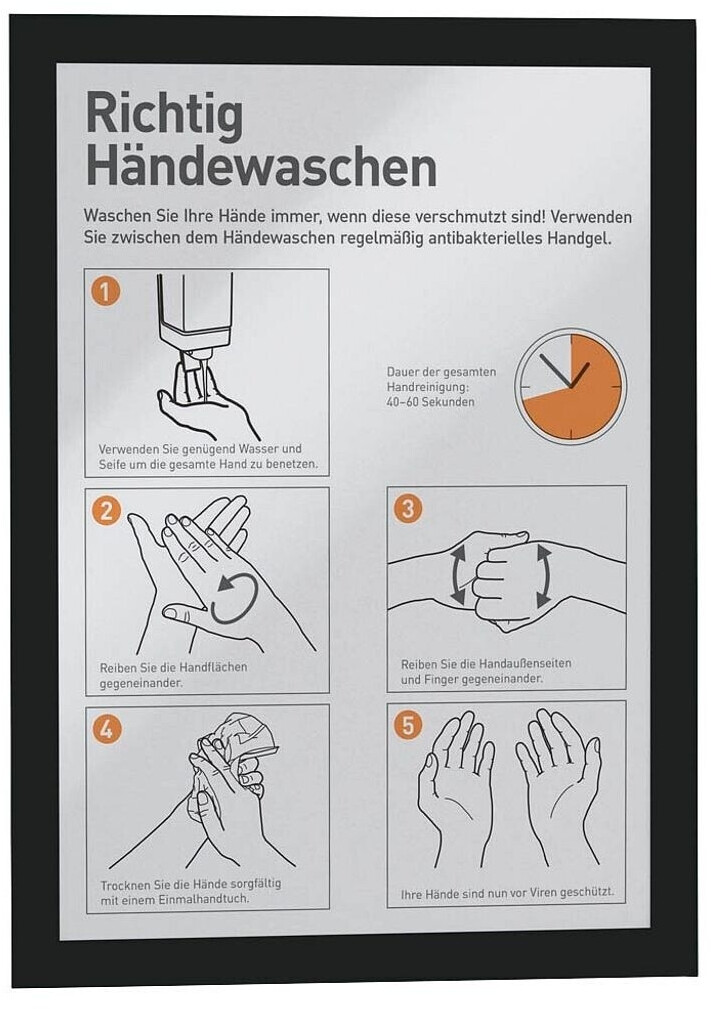 Richtig Händewaschen

Waschen Sie Ihre Hände immer, wenn diese verschmutzt sind! Verwenden Sie zwischen dem Händewaschen regelmäßig antibakterielles Handgel.

1

Verwenden Sie genügend Wasser und Seife um die gesamte Hand zu benetzen.

Dauer der gesamten Handreinigung: 40–60 Sekunden

2

Reiben Sie die Handflächen gegeneinander.

3

Reiben Sie die Handaußenseiten und Finger gegeneinander.

4

Trocknen Sie die Hände sorgfältig mit einem Einmalhandtuch.

5

Ihre Hände sind nun vor Viren geschützt.