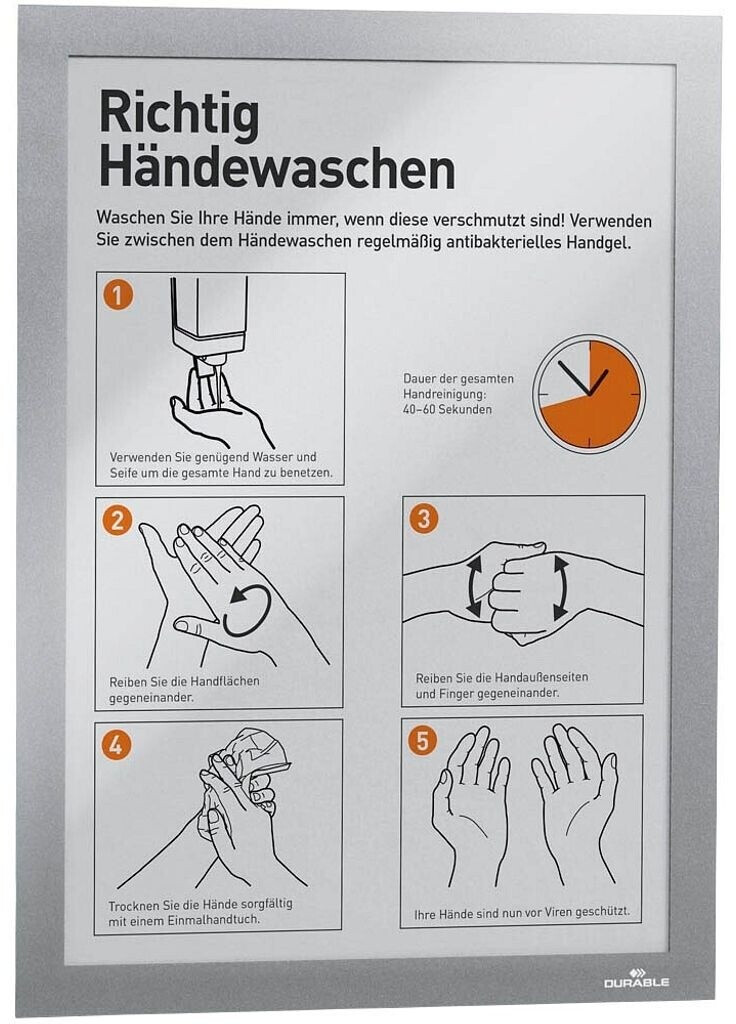 Richtig Händewaschen

Waschen Sie Ihre Hände immer, wenn diese verschmutzt sind! Verwenden Sie zwischen dem Händewaschen regelmäßig antibakterielles Handgel.

1

Verwenden Sie genügend Wasser und Seife um die gesamte Hand zu benetzen.

Dauer der gesamten Handreinigung: 40–60 Sekunden

2

Reiben Sie die Handflächen gegeneinander.

3

Reiben Sie die Handaußenseiten und Finger gegeneinander.

4

Trocknen Sie die Hände sorgfältig mit einem Einmalhandtuch.

5

Ihre Hände sind nun vor Viren geschützt.

DURABLE