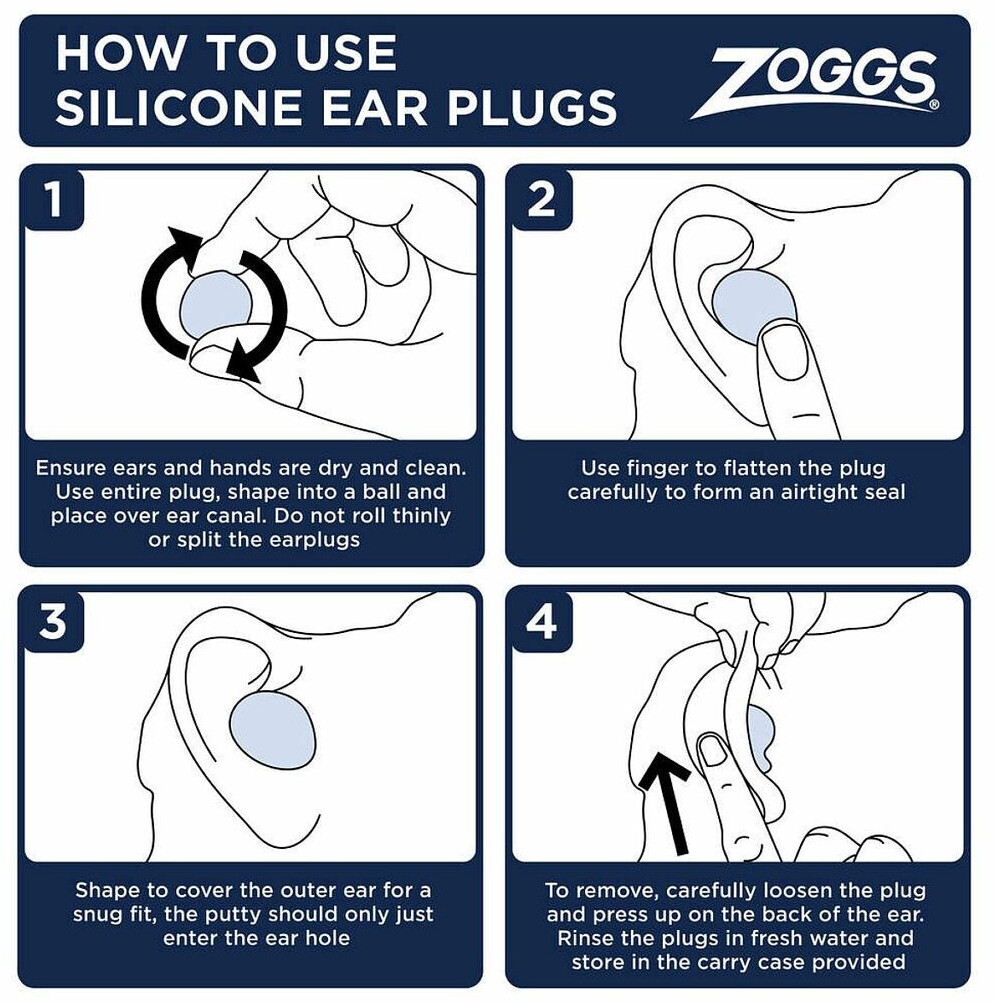 HOW TO USE SILICONE EAR PLUGS

ZOGGS®

1

Ensure ears and hands are dry and clean. Use entire plug, shape into a ball and place over ear canal. Do not roll thinly or split the earplugs

2

Use finger to flatten the plug carefully to form an airtight seal

3

Shape to cover the outer ear for a snug fit, the putty should only just enter the ear hole

4

To remove, carefully loosen the plug and press up on the back of the ear. Rinse the plugs in fresh water and store in the carry case provided