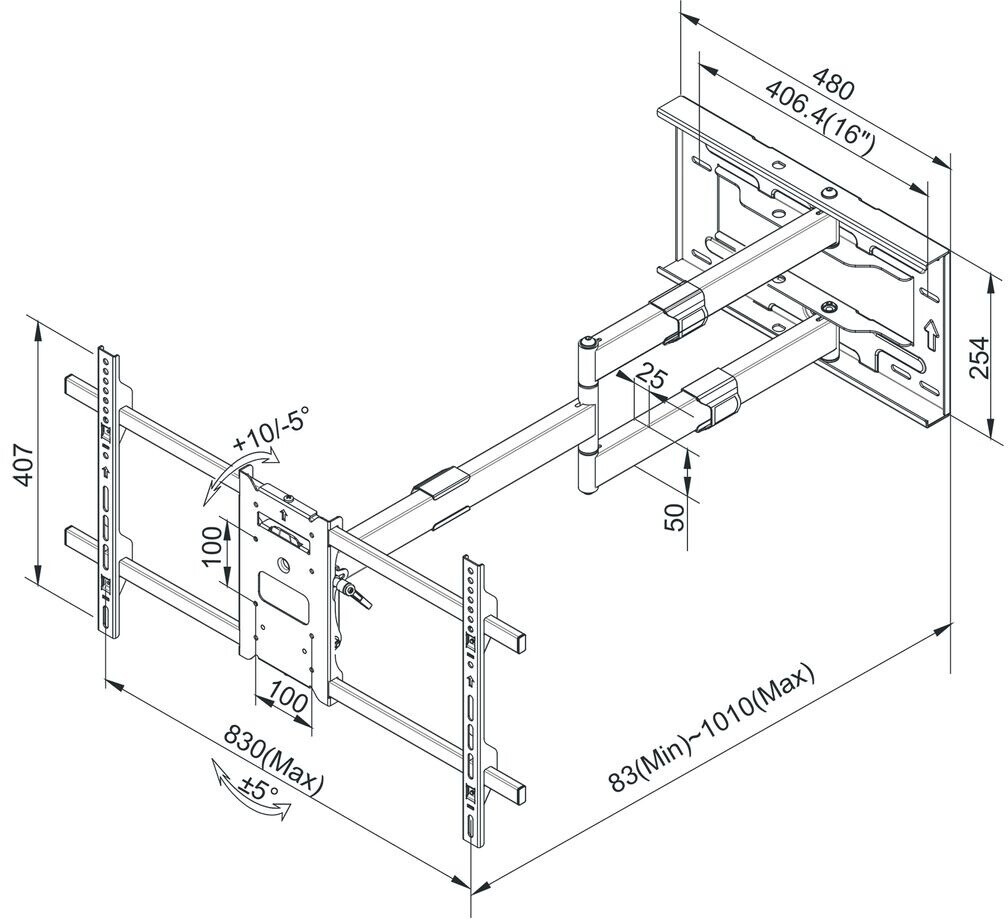 480
406.4(16")
254
25
50
407
+10/-5°
100
100
830(Max)
±5°
83(Min)~1010(Max)