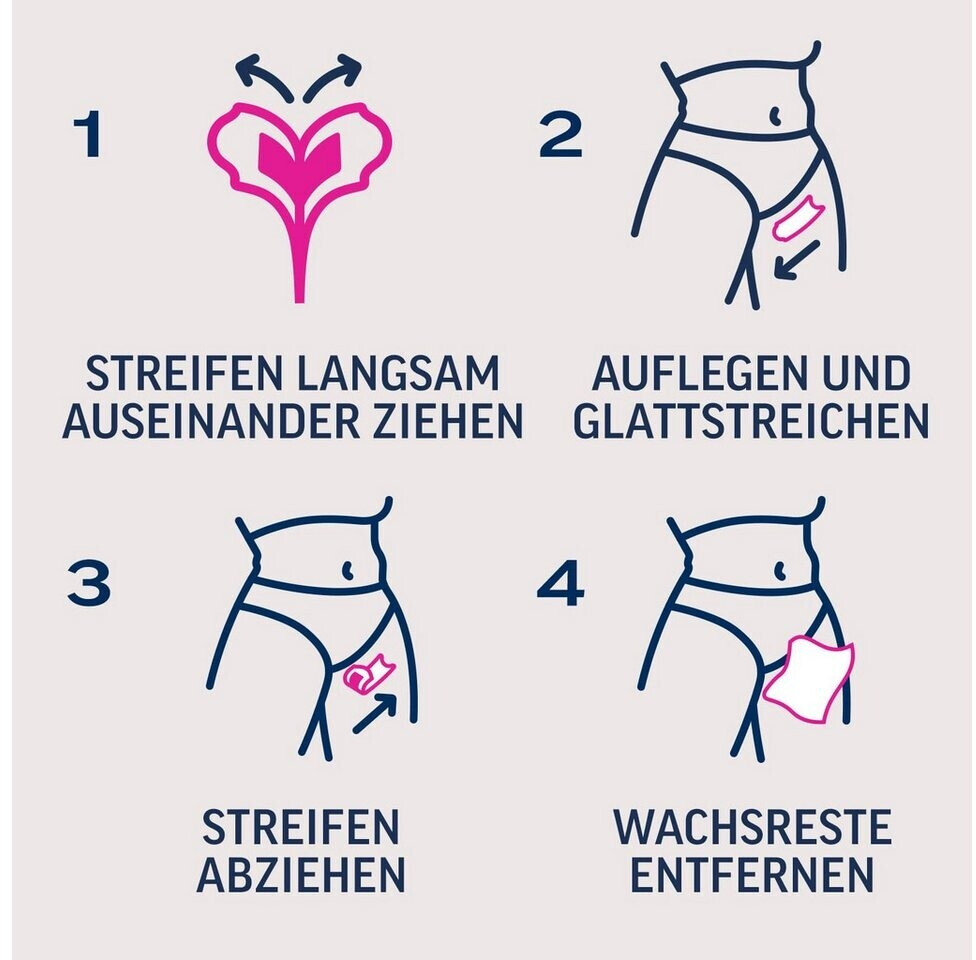 1

STREIFEN LANGSAM AUSEINANDER ZIEHEN

2

AUFLEGEN UND GLATTSTREICHEN

3

STREIFEN ABZIEHEN

4

WACHSRESTE ENTFERNEN