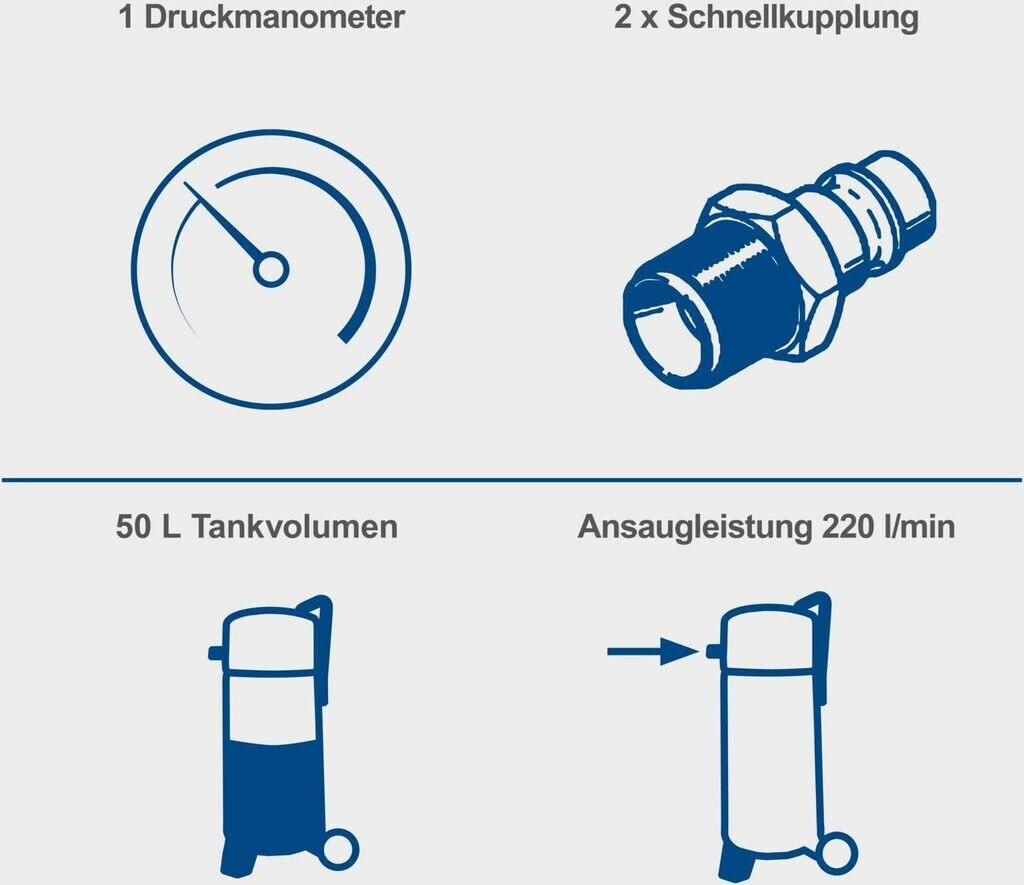 1 Druckmanometer

2 x Schnellkupplung

50 L Tankvolumen

Ansaugleistung 220 l/min