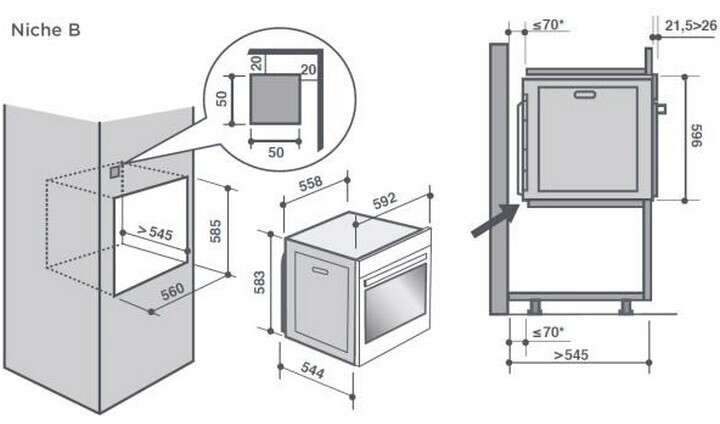 Niche B

20
20
50
50

>545
585
560

558
592
583
544

≤70*
21,5>26
596
≤70*
>545