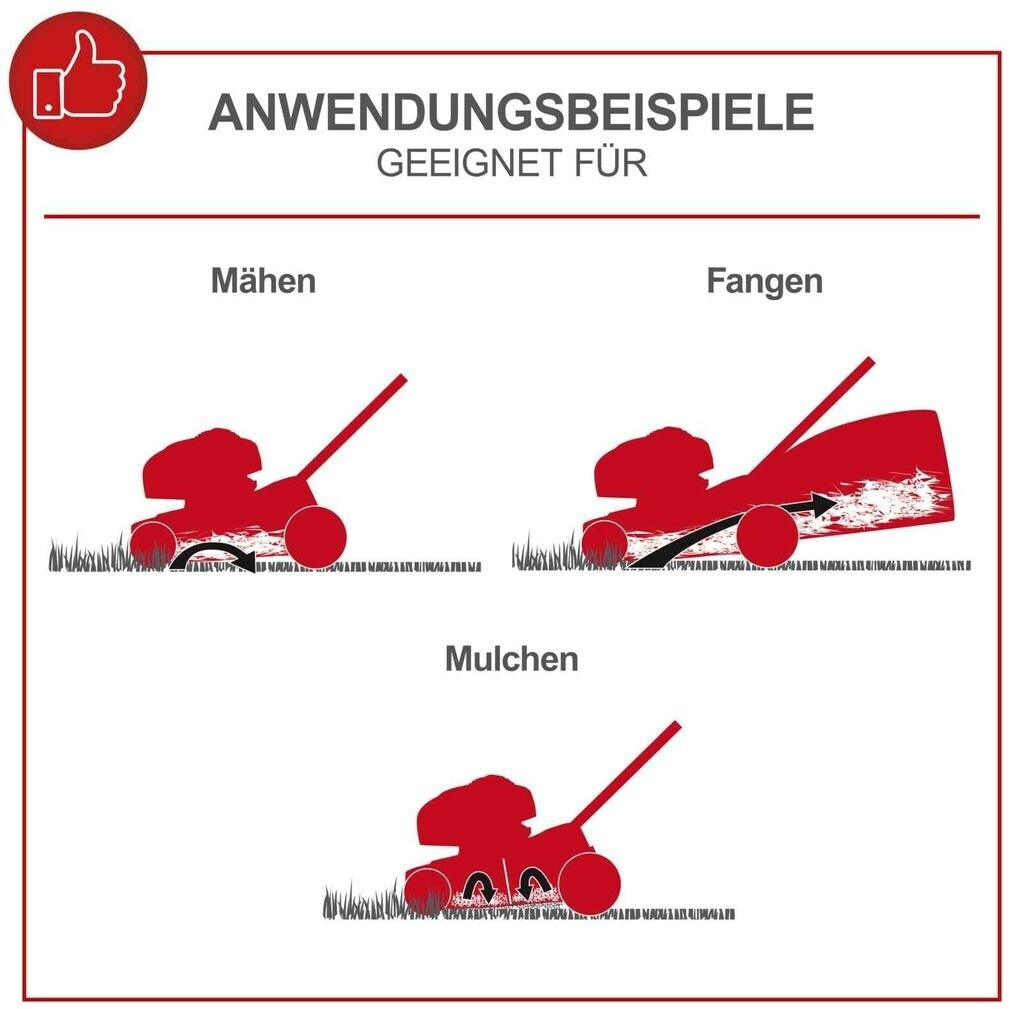 ANWENDUNGSBEISPIELE
GEEIGNET FÜR

Mähen

Fangen

Mulchen