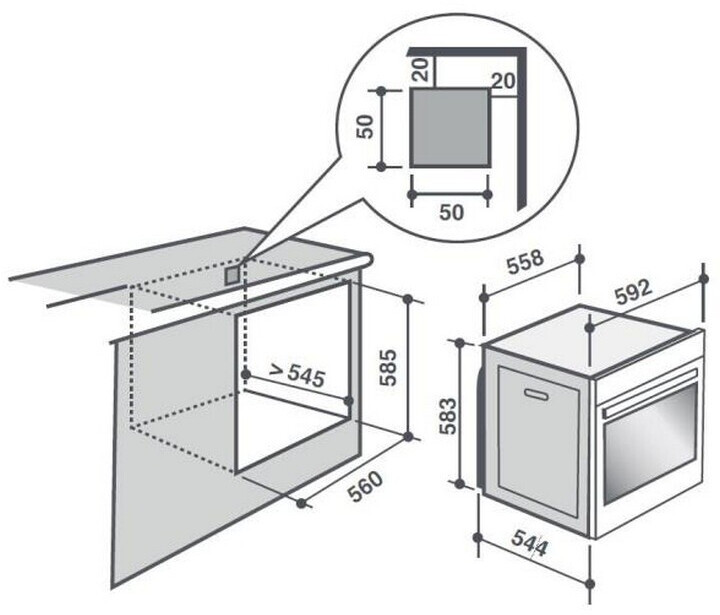 20
20
50
50
558
592
> 545
585
583
560
544