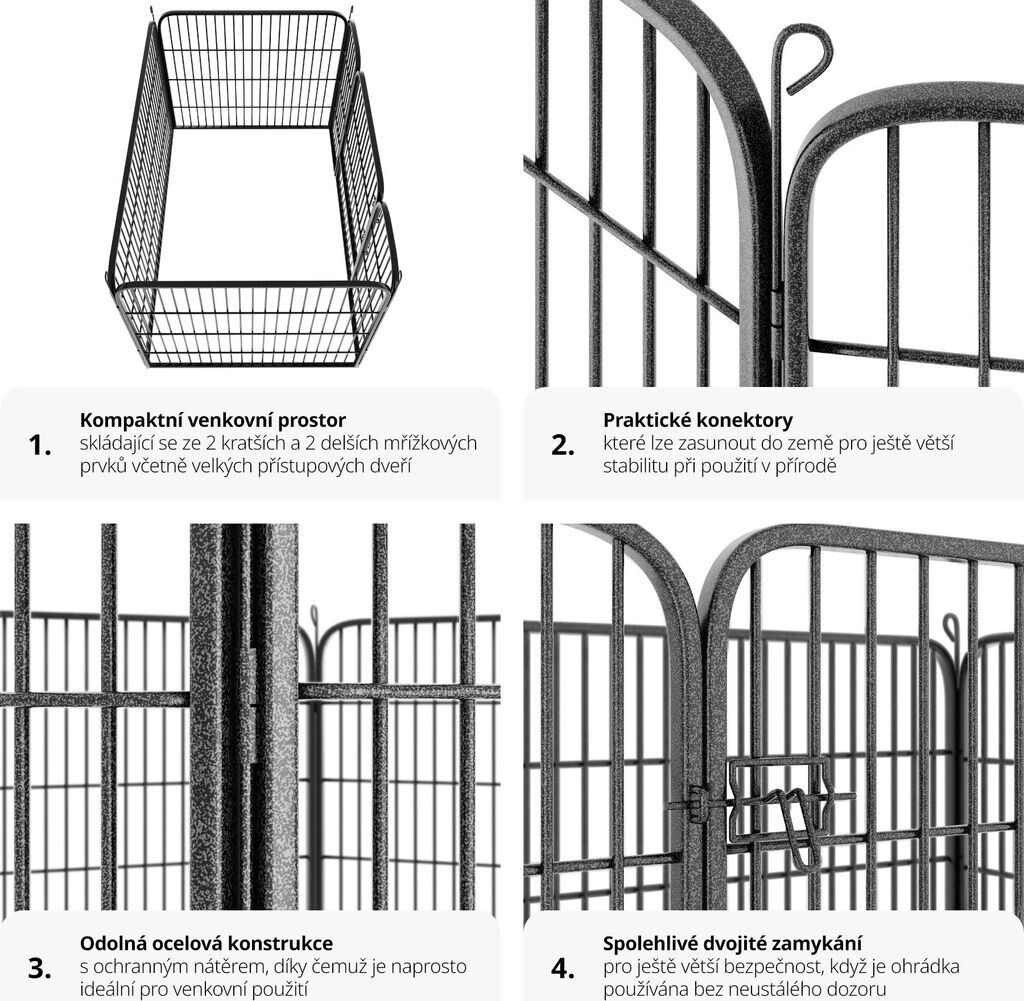 1.
Kompaktní venkovní prostor
skládající se ze 2 kratších a 2 delších mřížkových prvků včetně velkých přístupových dveří

2.
Praktické konektory
které lze zasunout do země pro ještě větší stabilitu při použití v přírodě

3.
Odolná ocelová konstrukce
s ochranným nátěrem, díky čemuž je naprosto ideální pro venkovní použití

4.
Spolehlivé dvojité zamykání
pro ještě větší bezpečnost, když je ohrádka používána bez neustálého dozoru