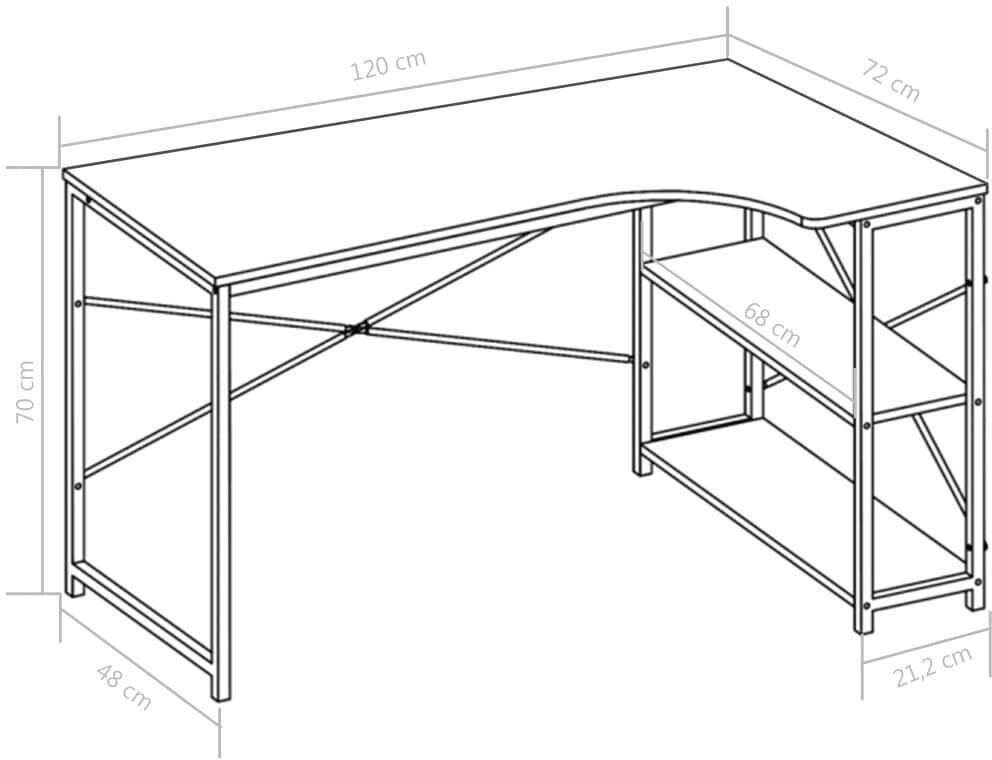 120 cm
72 cm
70 cm
68 cm
48 cm
21,2 cm