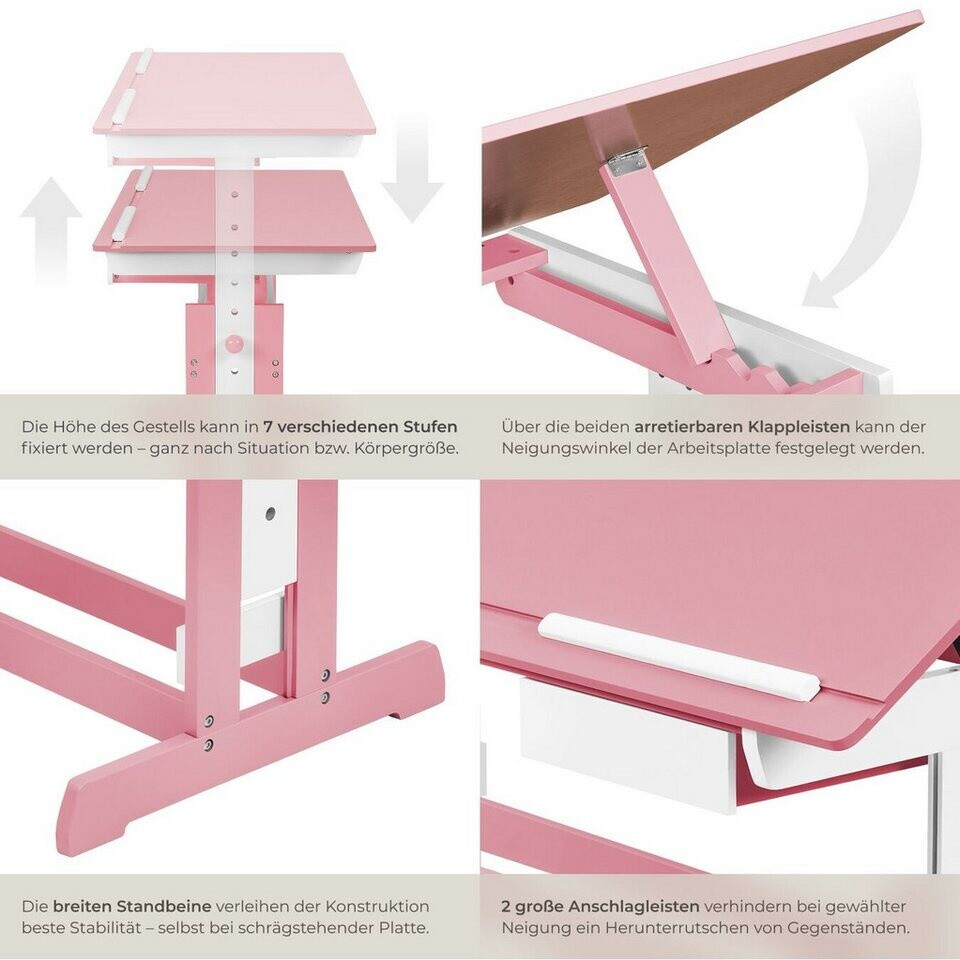 Die Höhe des Gestells kann in 7 verschiedenen Stufen fixiert werden – ganz nach Situation bzw. Körpergröße.

Über die beiden arretierbaren Klappleisten kann der Neigungswinkel der Arbeitsplatte festgelegt werden.

Die breiten Standbeine verleihen der Konstruktion beste Stabilität – selbst bei schrägstehender Platte.

2 große Anschlagleisten verhindern bei gewählter Neigung ein Herunterrutschen von Gegenständen.