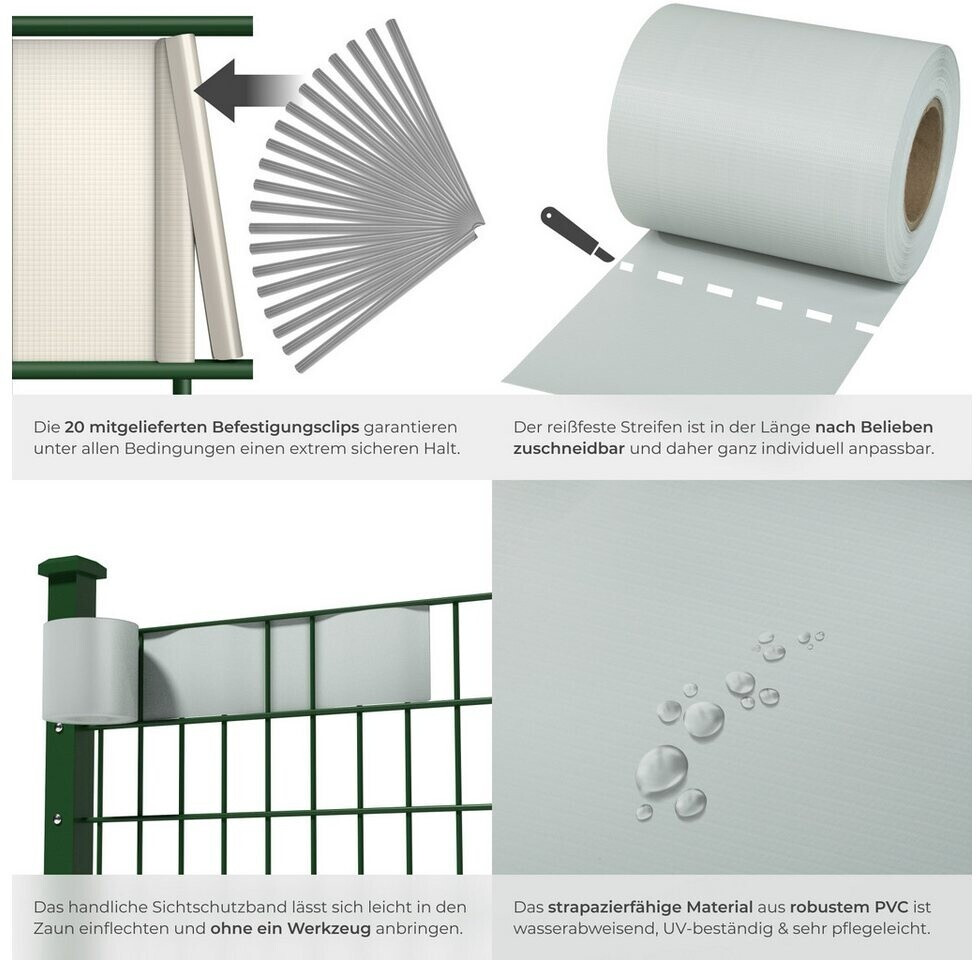 Die 20 mitgelieferten Befestigungsclips garantieren unter allen Bedingungen einen extrem sicheren Halt.

Der reißfeste Streifen ist in der Länge nach Belieben zuschneidbar und daher ganz individuell anpassbar.

Das handliche Sichtschutzband lässt sich leicht in den Zaun einflechten und ohne ein Werkzeug anbringen.

Das strapazierfähige Material aus robustem PVC ist wasserabweisend, UV-beständig & sehr pflegeleicht.