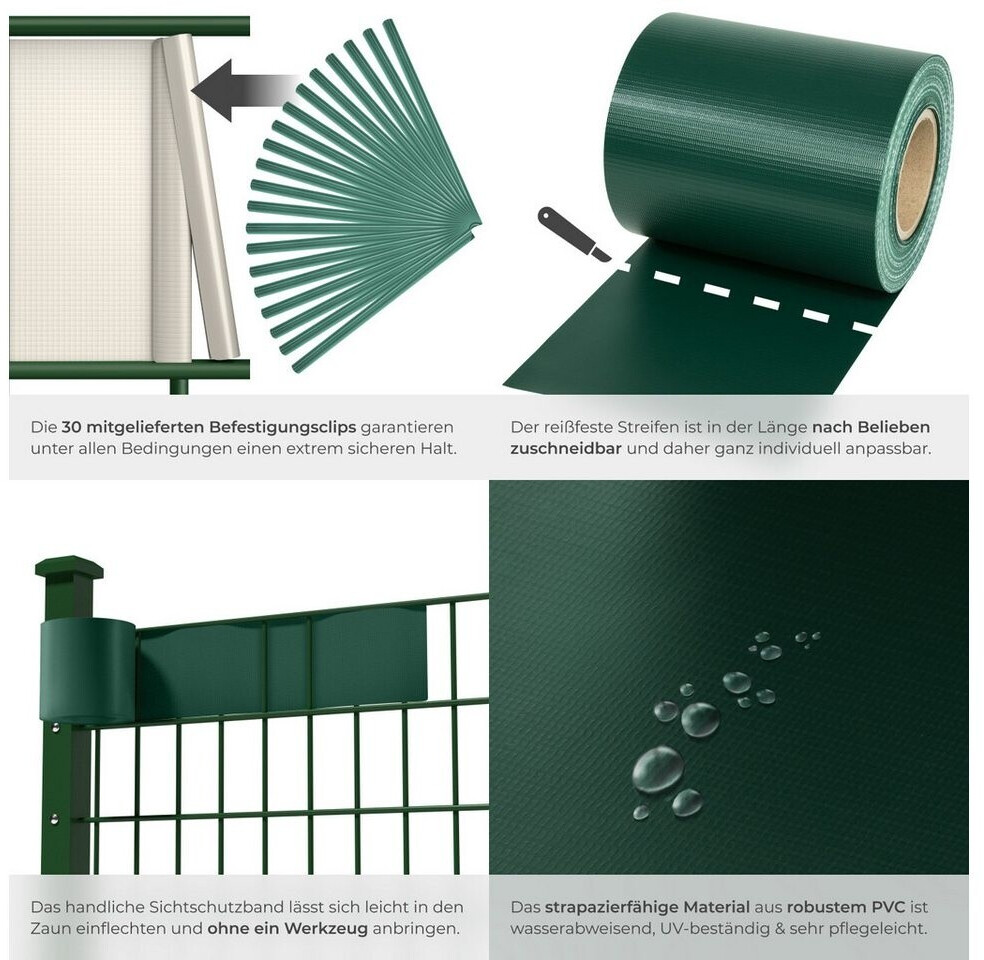 Die 30 mitgelieferten Befestigungsclips garantieren unter allen Bedingungen einen extrem sicheren Halt.

Der reißfeste Streifen ist in der Länge nach Belieben zuschneidbar und daher ganz individuell anpassbar.

Das handliche Sichtschutzband lässt sich leicht in den Zaun einflechten und ohne ein Werkzeug anbringen.

Das strapazierfähige Material aus robustem PVC ist wasserabweisend, UV-beständig & sehr pflegeleicht.