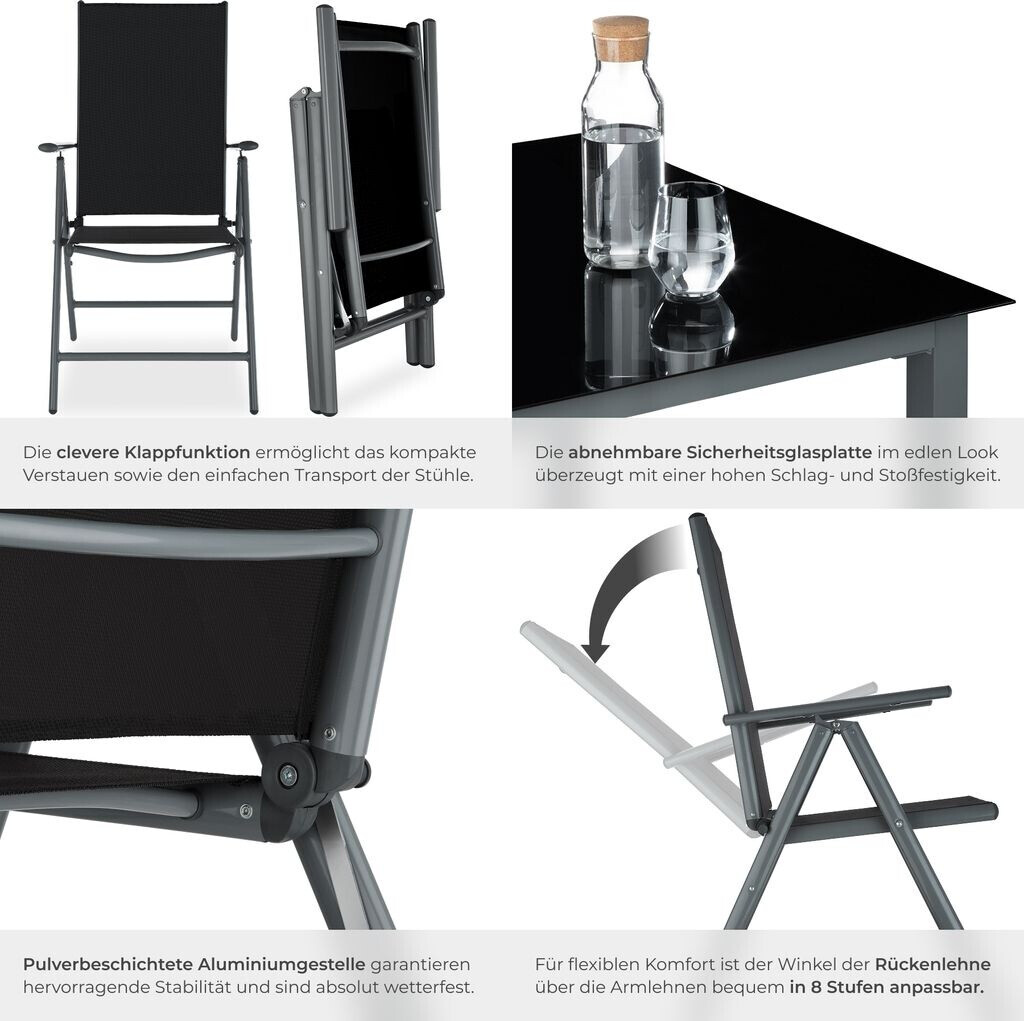 Die clevere Klappfunktion ermöglicht das kompakte Verstauen sowie den einfachen Transport der Stühle.

Die abnehmbare Sicherheitsglasplatte im edlen Look überzeugt mit einer hohen Schlag- und Stoßfestigkeit.

Pulverbeschichtete Aluminiumgestelle garantieren hervorragende Stabilität und sind absolut wetterfest.

Für flexiblen Komfort ist der Winkel der Rückenlehne über die Armlehnen bequem in 8 Stufen anpassbar.