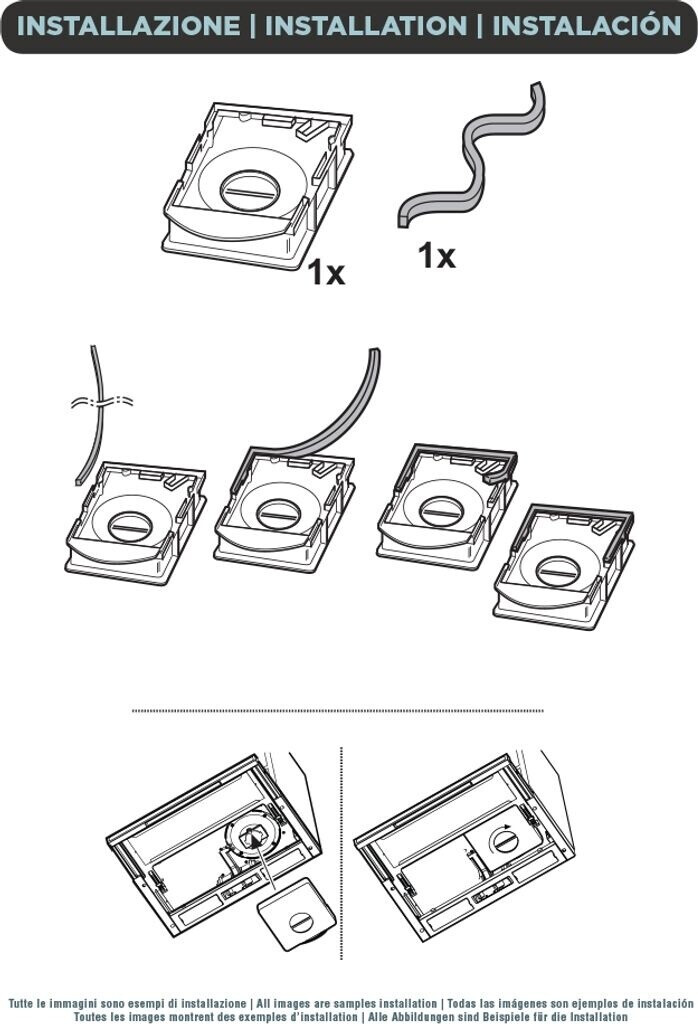 INSTALLAZIONE | INSTALLATION | INSTALACIÓN

1x

1x

Tutte le immagini sono esempi di installazione | All images are samples installation | Todas las imágenes son ejemplos de instalación
Toutes les images montrent des exemples d'installation | Alle Abbildungen sind Beispiele für die Installation