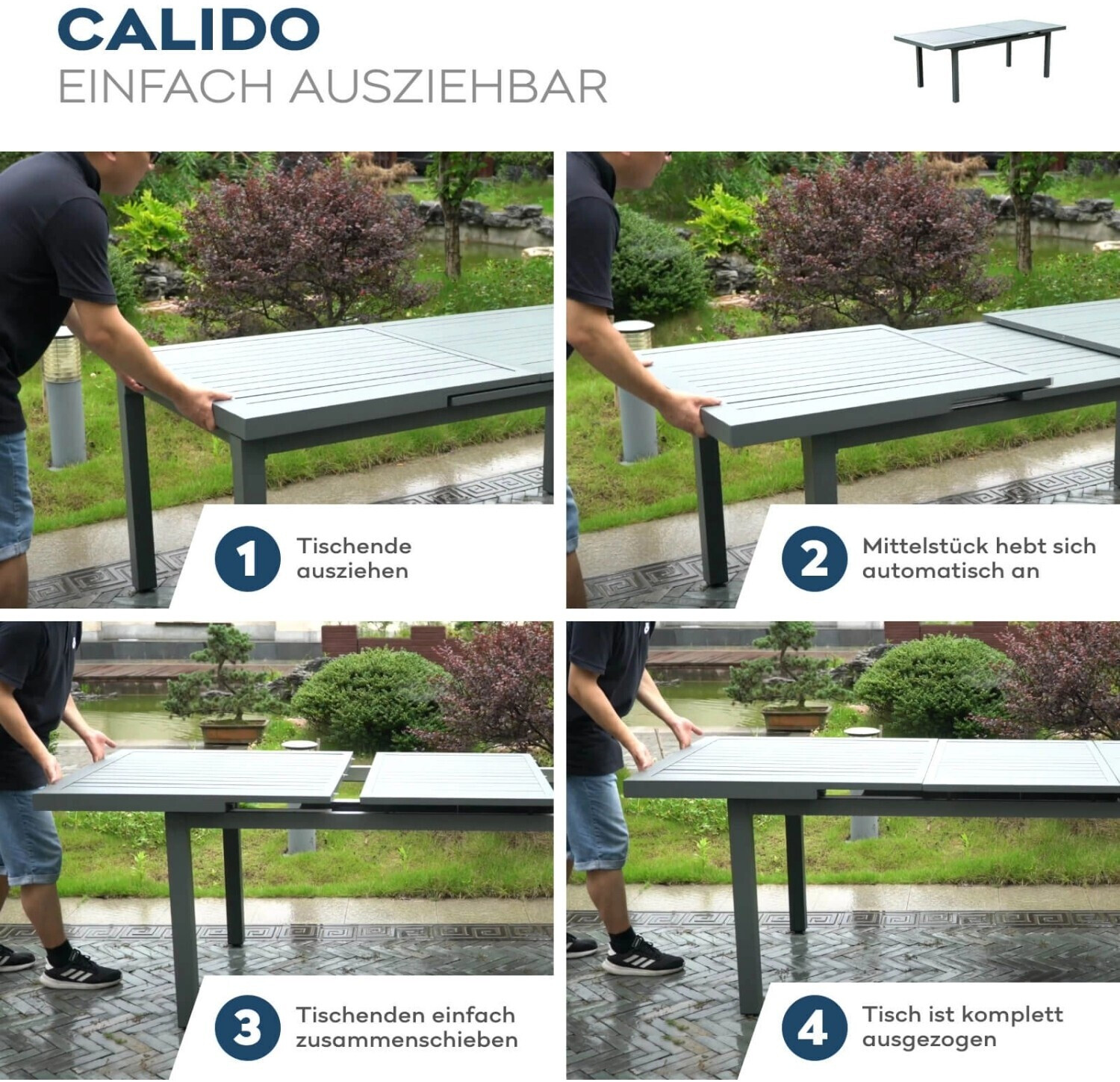 CALIDO
EINFACH AUSZIEHBAR

1 Tischende ausziehen

2 Mittelstück hebt sich automatisch an

3 Tischenden einfach zusammenschieben

4 Tisch ist komplett ausgezogen