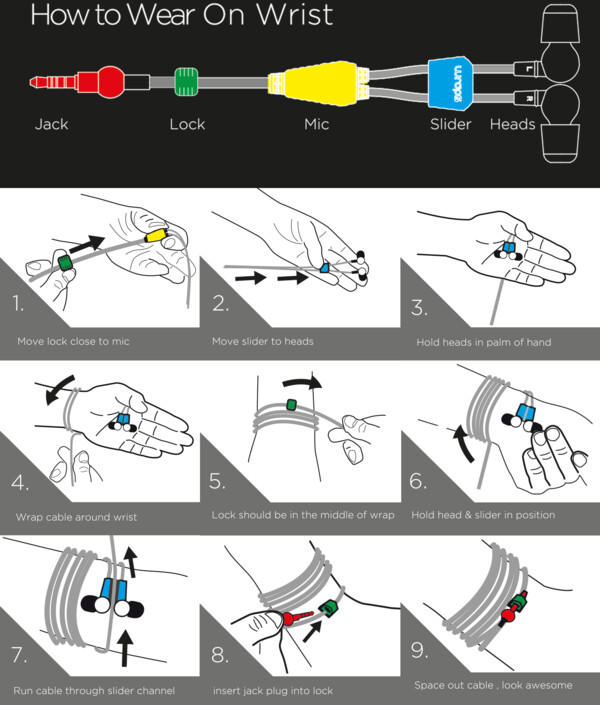 How to Wear On Wrist

wraps

L

R

Jack

Lock

Mic

Slider

Heads

1.

Move lock close to mic

2.

Move slider to heads

3.

Hold heads in palm of hand

4.

Wrap cable around wrist

5.

Lock should be in the middle of wrap

6.

Hold head & slider in position

7.

Run cable through slider channel

8.

insert jack plug into lock

9.

Space out cable , look awesome