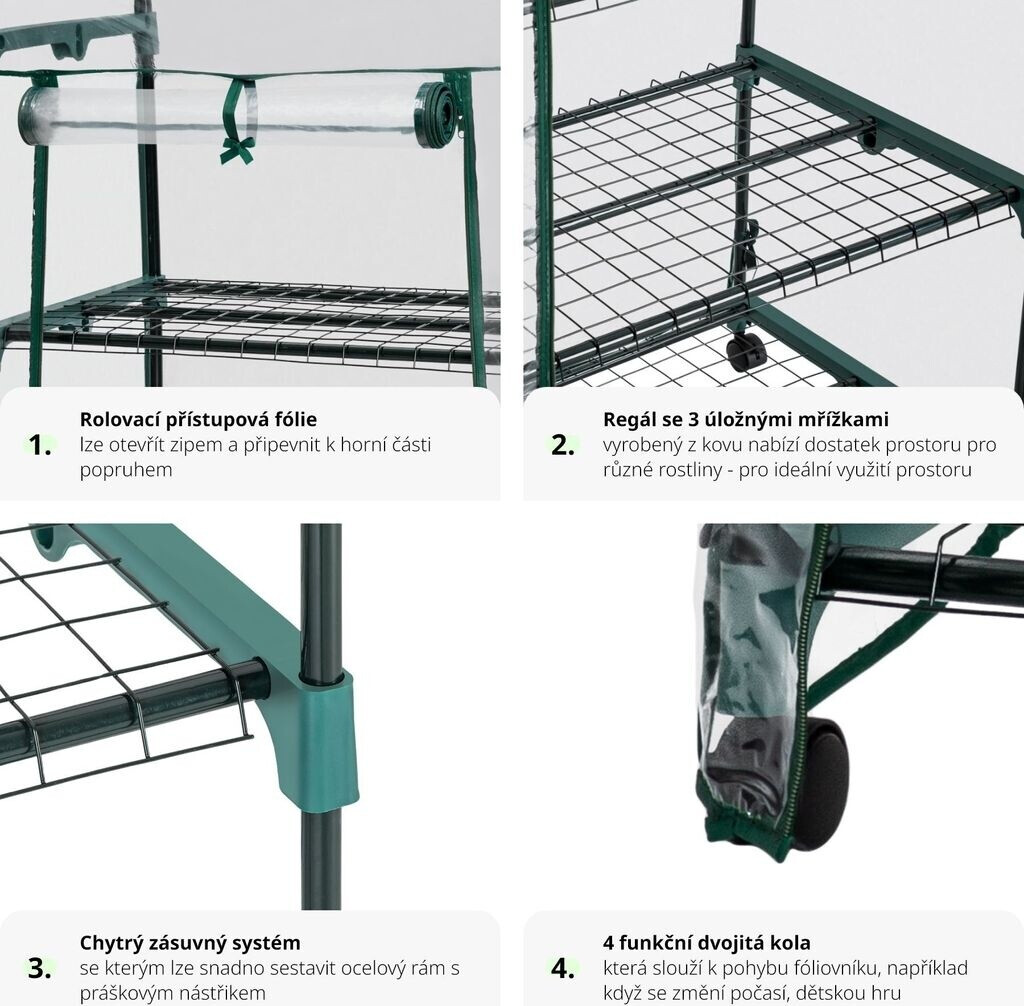 1.

Rolovací přístupová fólie
lze otevřít zipem a připevnit k horní části popruhem

2.

Regál se 3 úložnými mřížkami
vyrobený z kovu nabízí dostatek prostoru pro různé rostliny - pro ideální využití prostoru

3.

Chytrý zásuvný systém
se kterým lze snadno sestavit ocelový rám s práškovým nástřikem

4.

4 funkční dvojitá kola
která slouží k pohybu fóliovníku, například když se změní počasí, dětskou hru