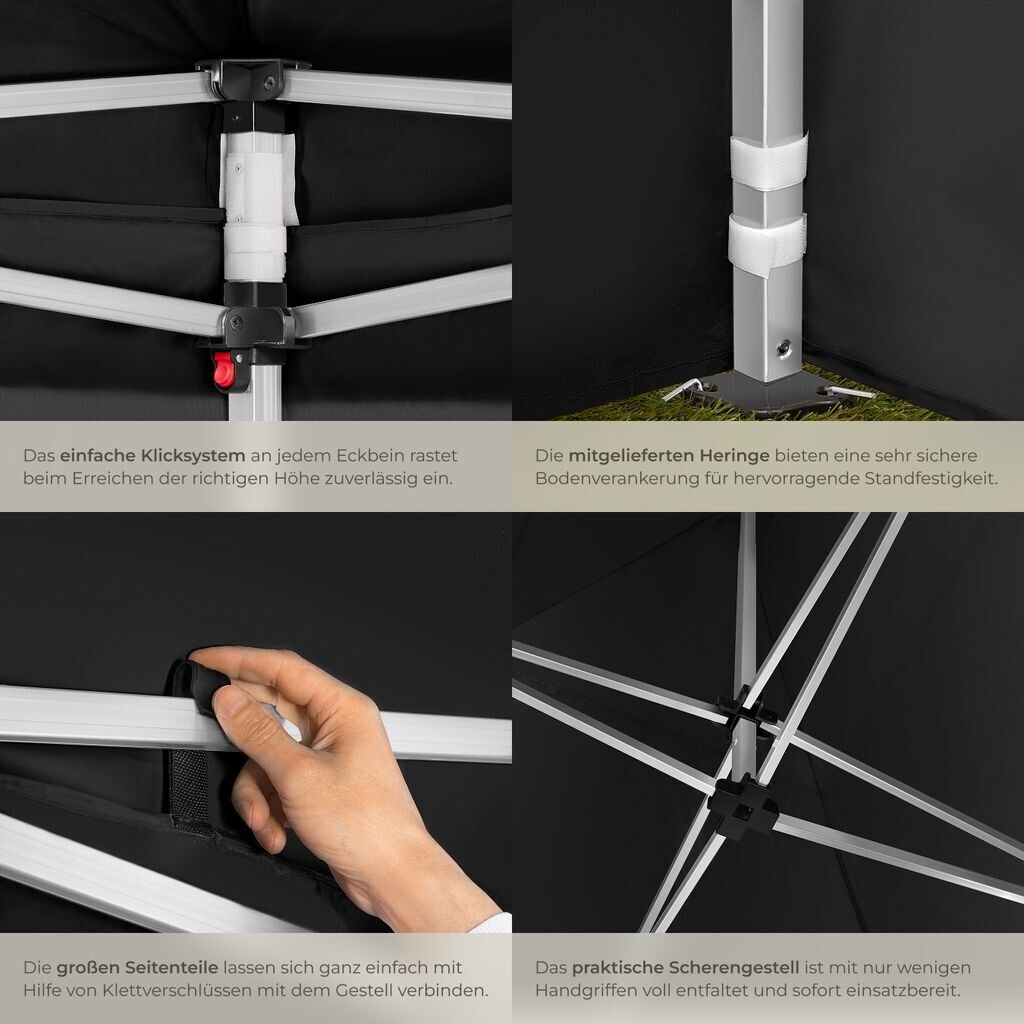 Das einfache Klicksystem an jedem Eckbein rastet beim Erreichen der richtigen Höhe zuverlässig ein.

Die mitgelieferten Heringe bieten eine sehr sichere Bodenverankerung für hervorragende Standfestigkeit.

Die großen Seitenteile lassen sich ganz einfach mit Hilfe von Klettverschlüssen mit dem Gestell verbinden.

Das praktische Scherengestell ist mit nur wenigen Handgriffen voll entfaltet und sofort einsatzbereit.