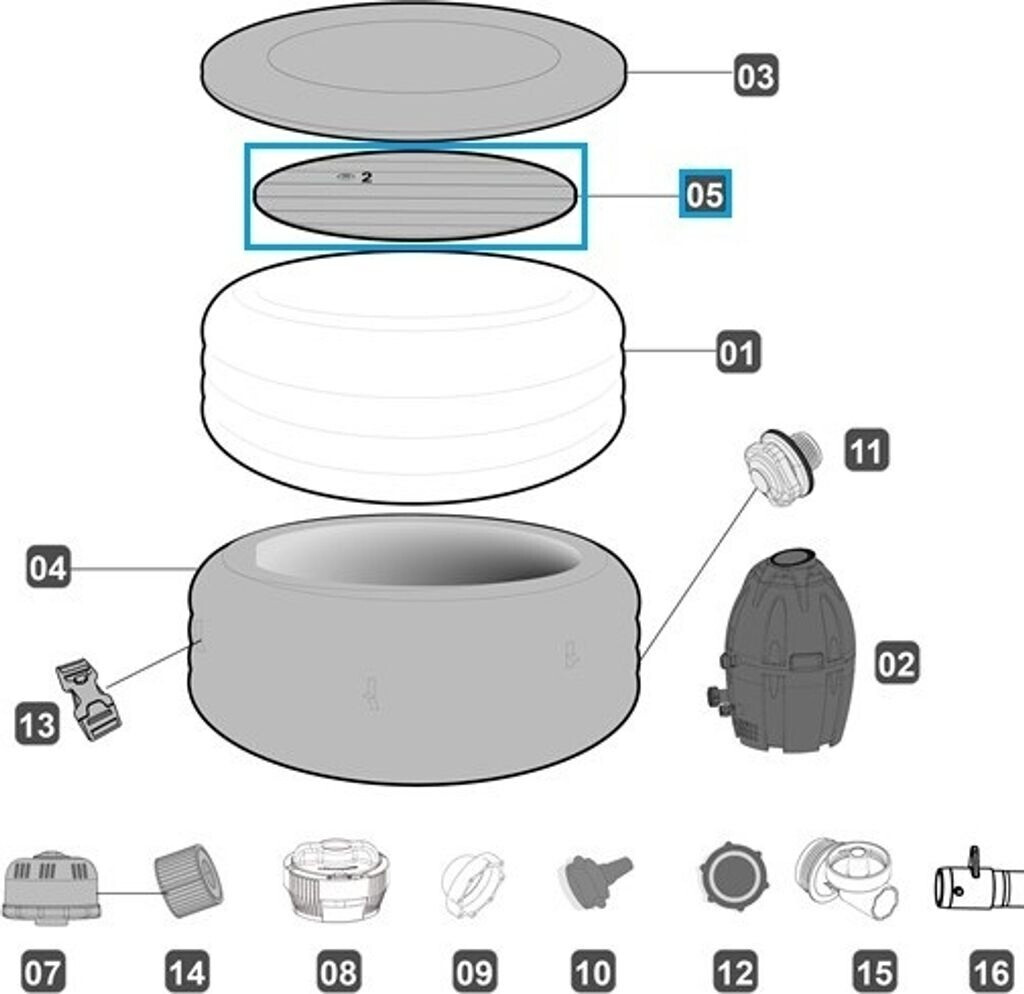 03

2

05

01

11

04

02

13

07

14

08

09

10

12

15

16