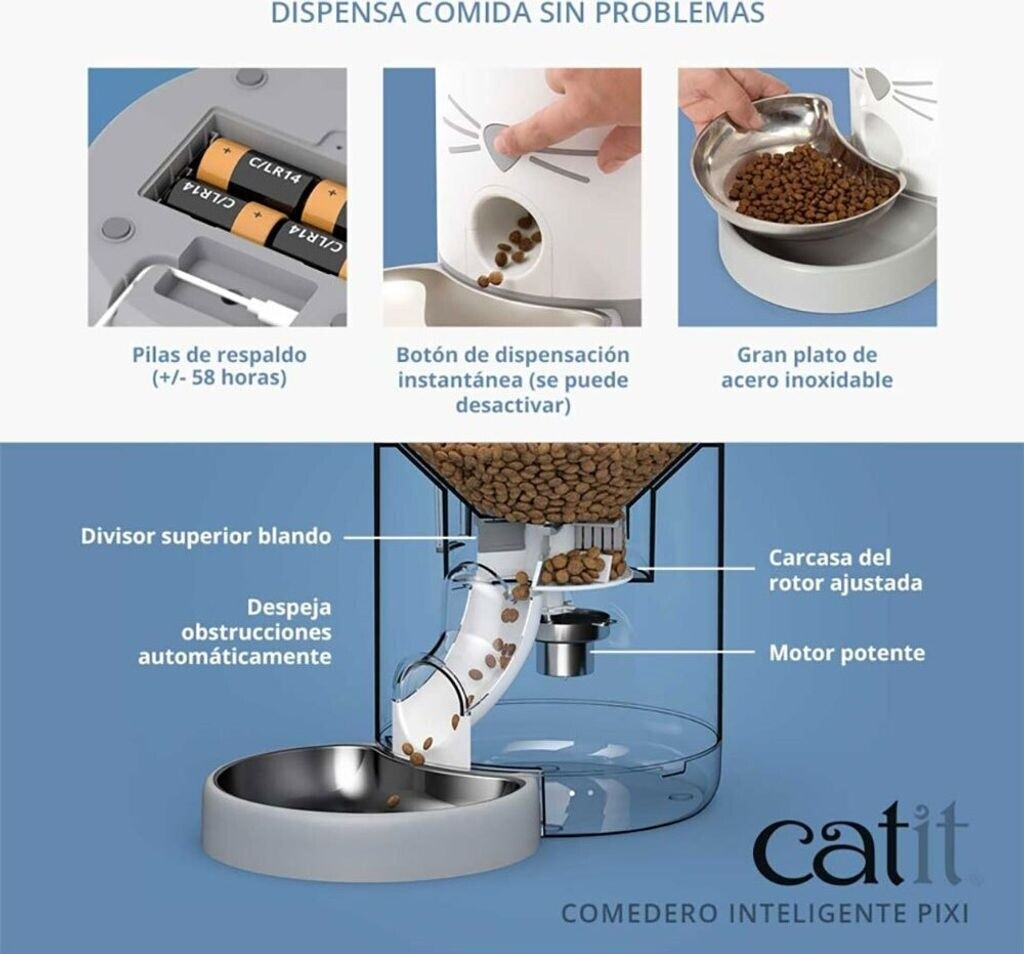 DISPENSA COMIDA SIN PROBLEMAS

C/LR14
C/LR14
C/LR14

Pilas de respaldo (+/- 58 horas)

Botón de dispensación instantánea (se puede desactivar)

Gran plato de acero inoxidable

Divisor superior blando

Despeja obstrucciones automáticamente

Carcasa del rotor ajustada

Motor potente

catit

COMEDERO INTELIGENTE PIXI