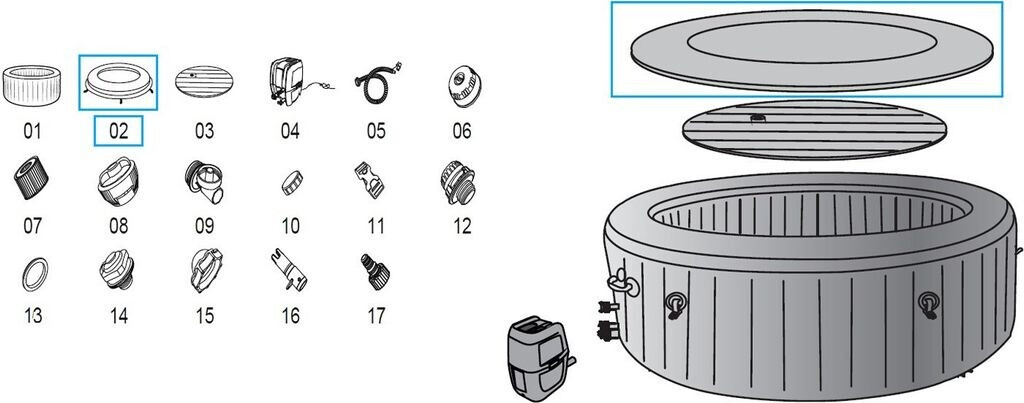 01
02
03
04
05
06
07
08
09
10
11
12
13
14
15
16
17