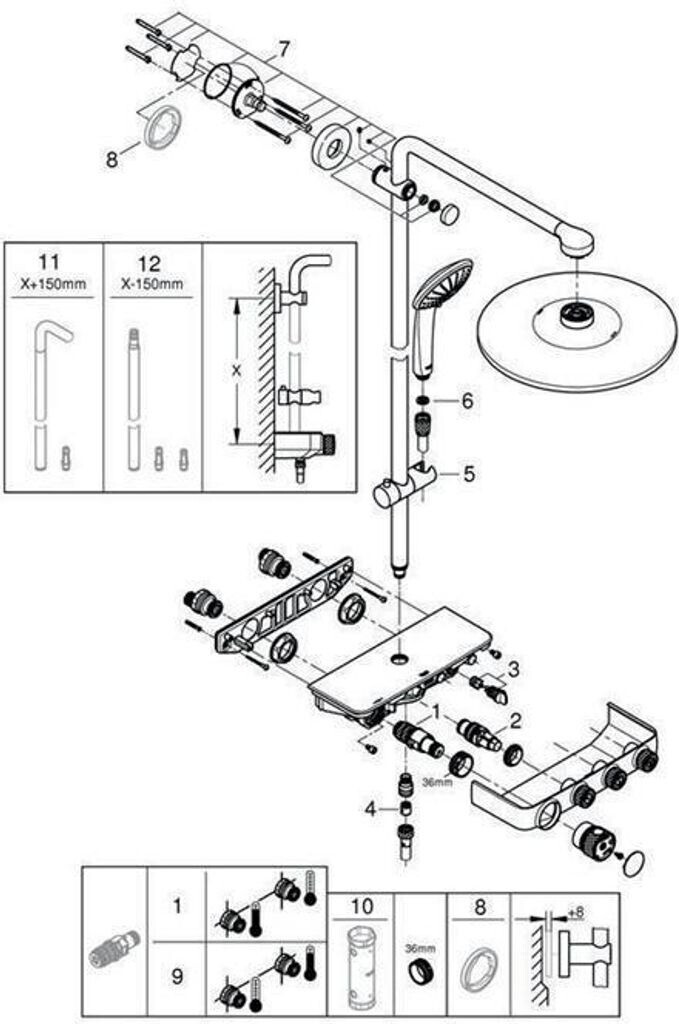 7

8

11
X+150mm

12
X-150mm

X

6

5

3

1

2

36mm

4

1

9

10

36mm

8

+8