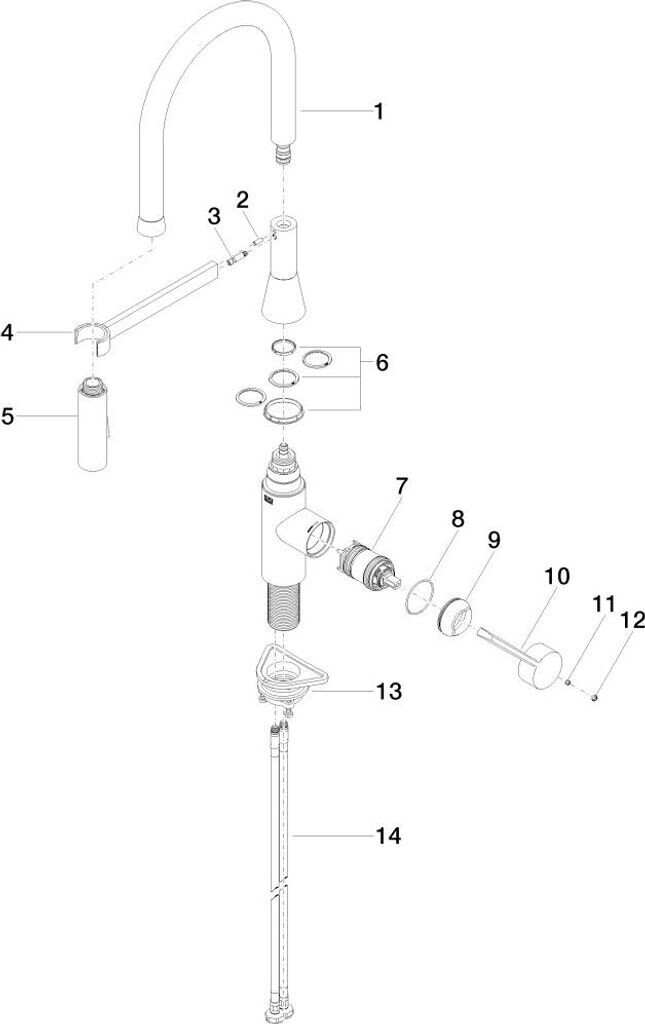 1
2
3
4
5
6
7
8
9
10
11
12
13
14