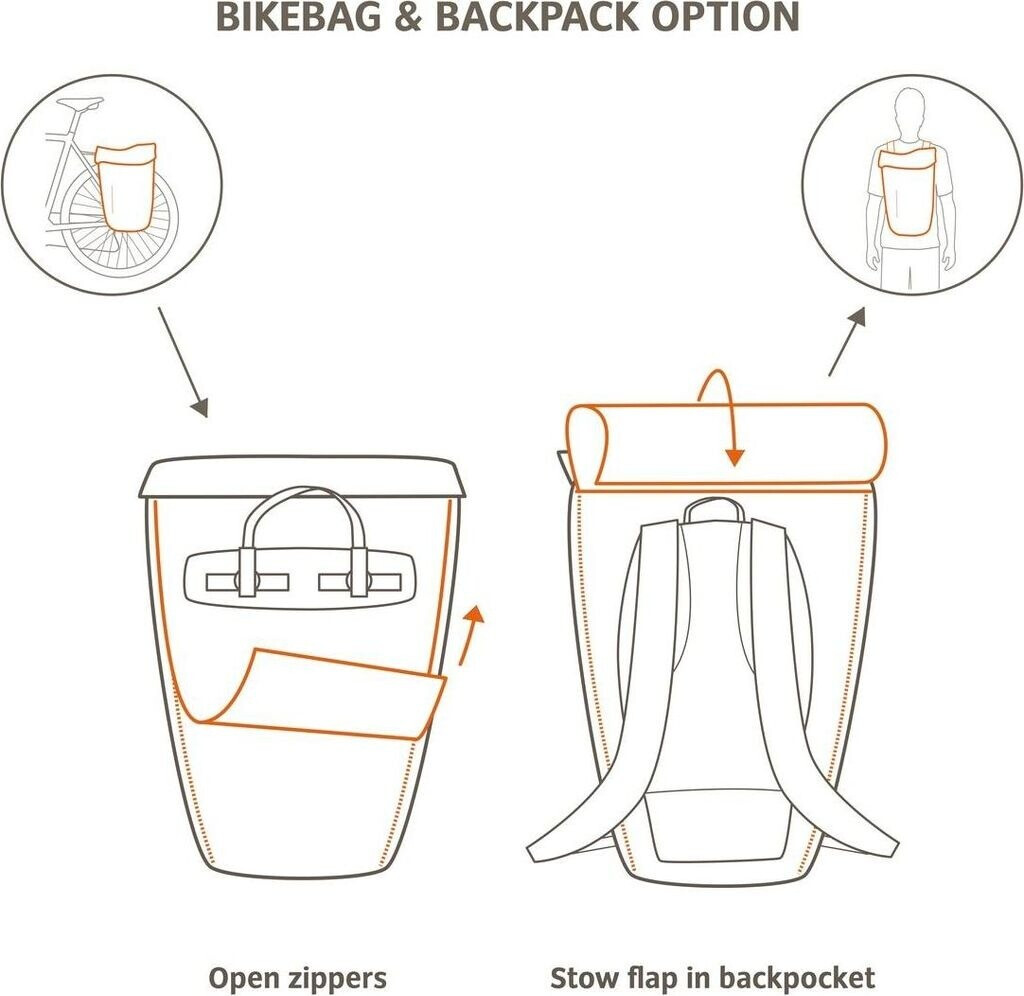 BIKEBAG & BACKPACK OPTION

Open zippers

Stow flap in backpocket