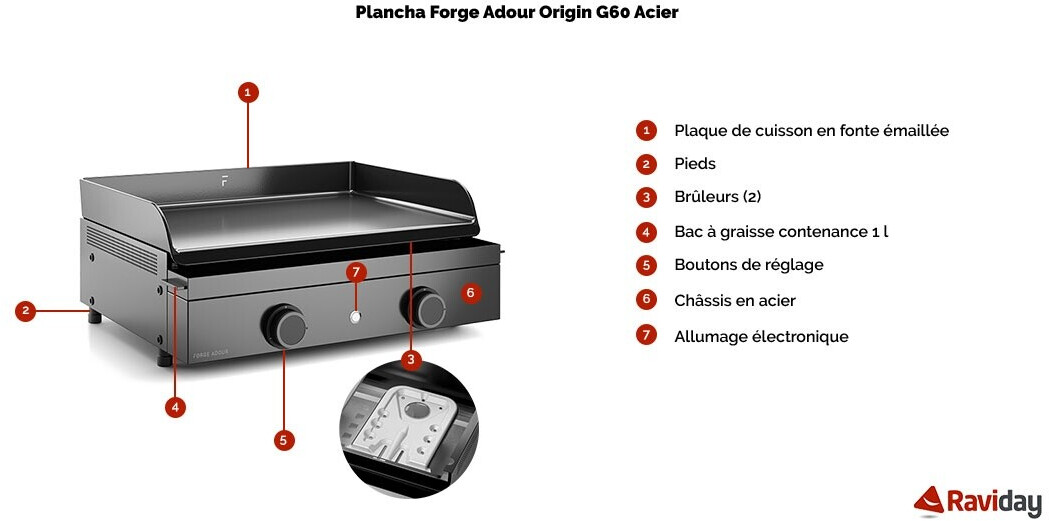 Plancha Forge Adour Origin G60 Acier

1

F

7

6

2

FORGE ADOUR

3

4

5

1 Plaque de cuisson en fonte émaillée
2 Pieds
3 Brûleurs (2)
4 Bac à graisse contenance 1 l
5 Boutons de réglage
6 Châssis en acier
7 Allumage électronique

Raviday