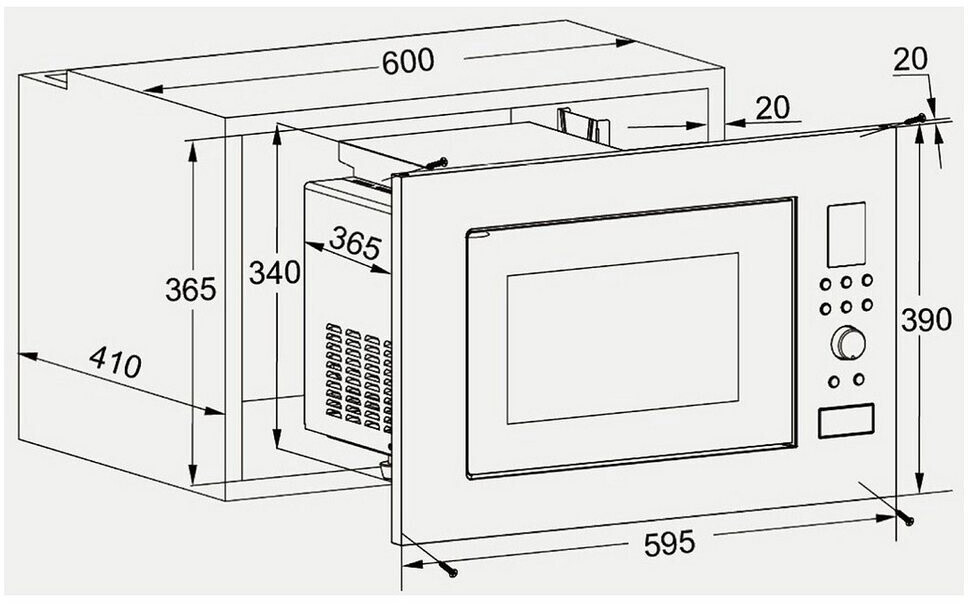 600
20
20
365
340
365
410
390
595