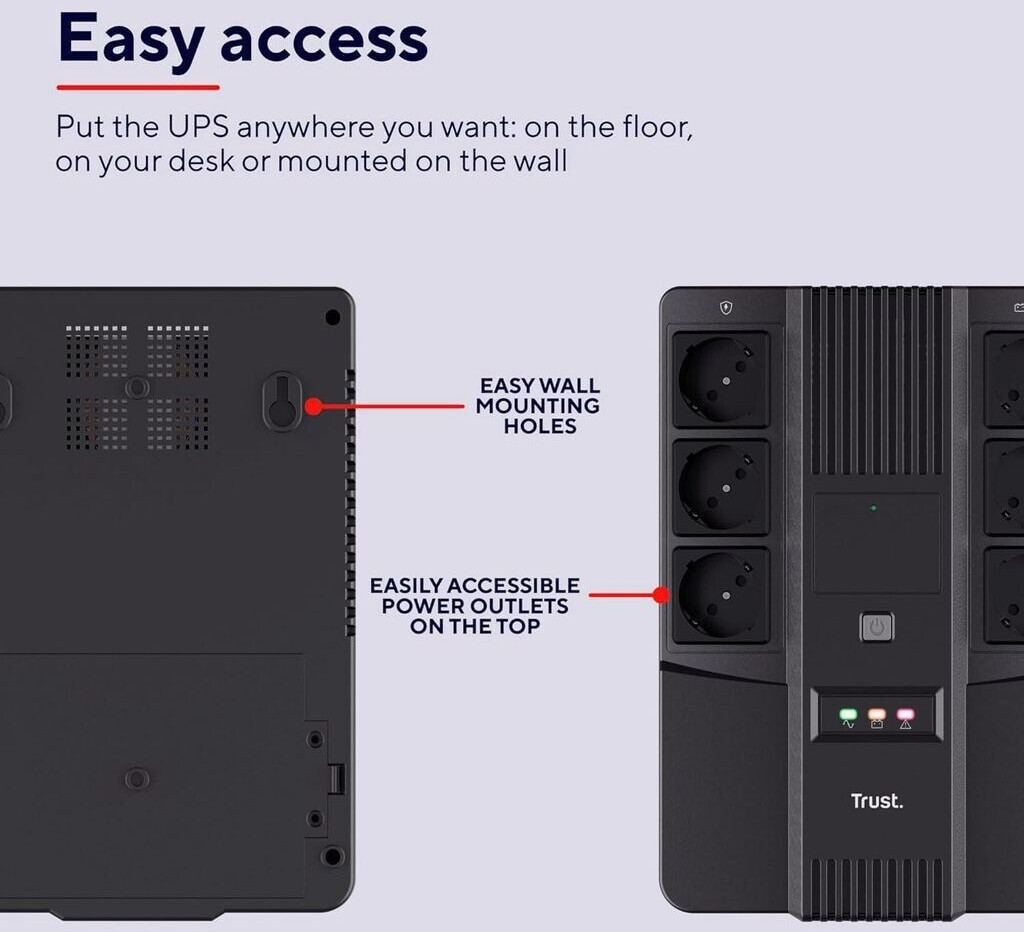 Easy access

Put the UPS anywhere you want: on the floor, on your desk or mounted on the wall

EASY WALL MOUNTING HOLES

EASILY ACCESSIBLE POWER OUTLETS ON THE TOP

Trust.