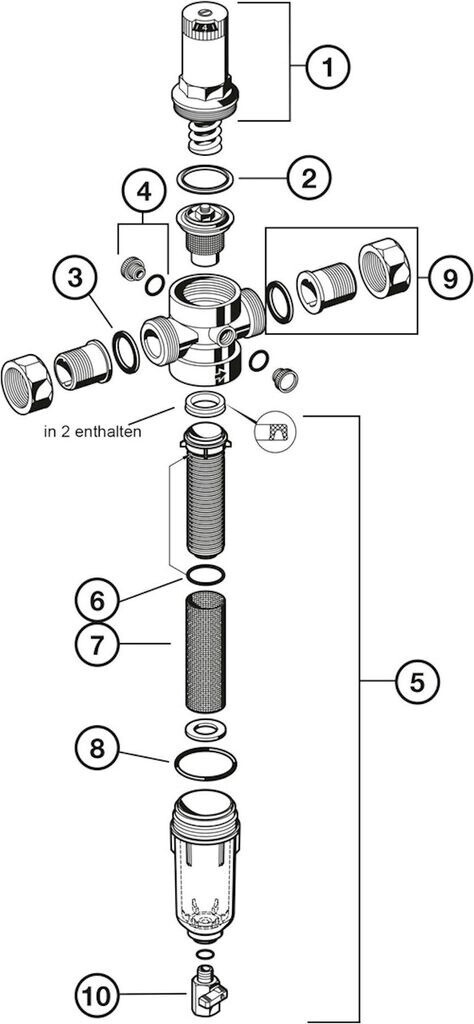 1
2
4
3
9
in 2 enthalten
6
7
5
8
10