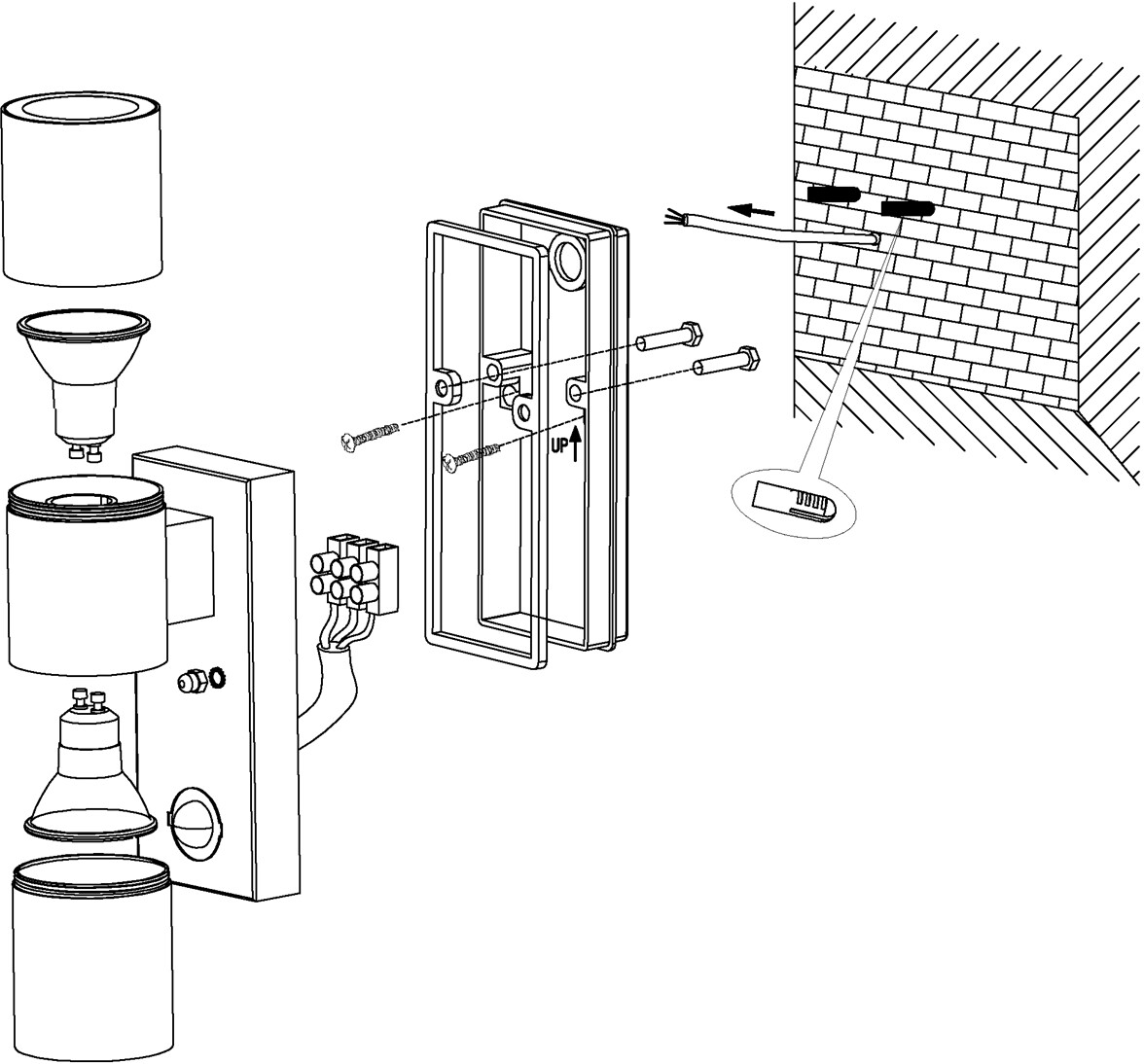 UP