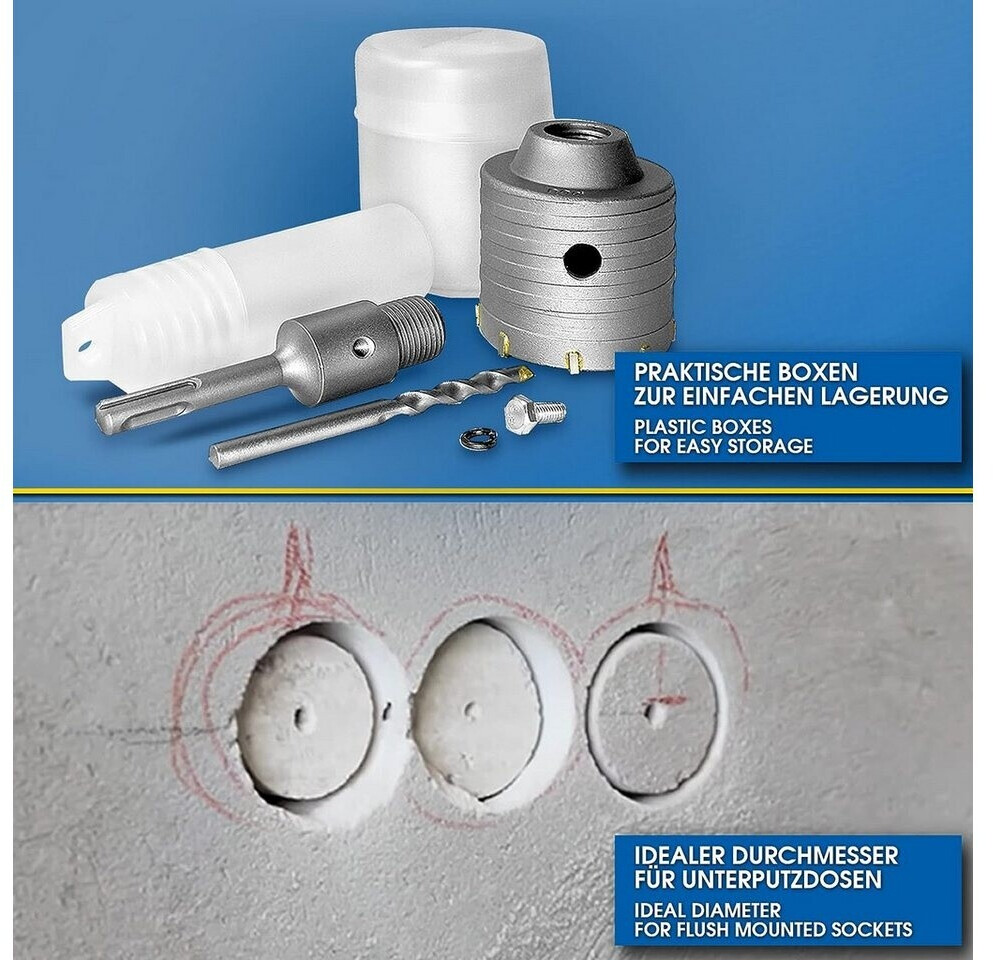 PRAKTISCHE BOXEN
ZUR EINFACHEN LAGERUNG
PLASTIC BOXES
FOR EASY STORAGE

IDEALER DURCHMESSER
FÜR UNTERPUTZDOSEN
IDEAL DIAMETER
FOR FLUSH MOUNTED SOCKETS