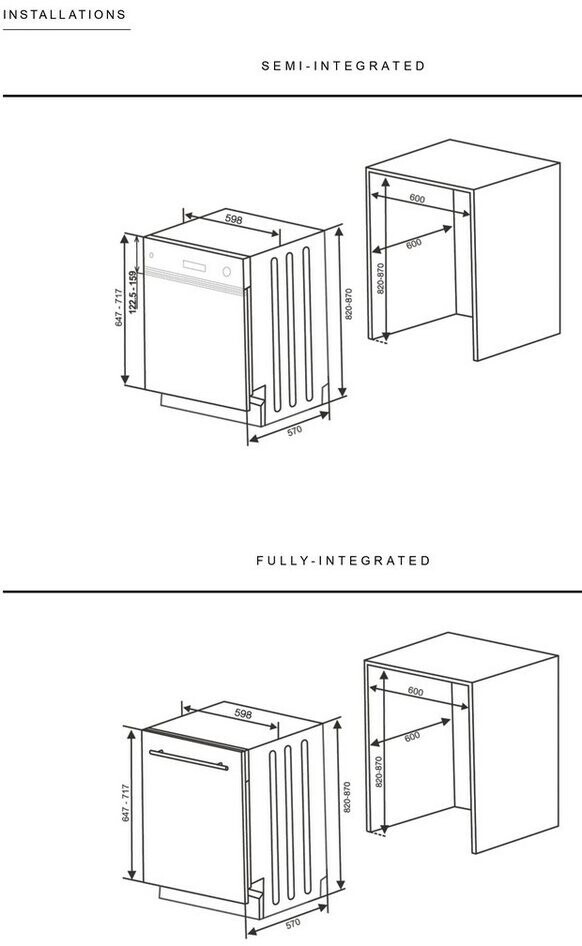 INSTALLATIONS

SEMI-INTEGRATED

598
647 - 717
122.5 - 159
820-870
570
600
600
820-870

FULLY-INTEGRATED

598
647 - 717
820-870
570
600
600
820-870