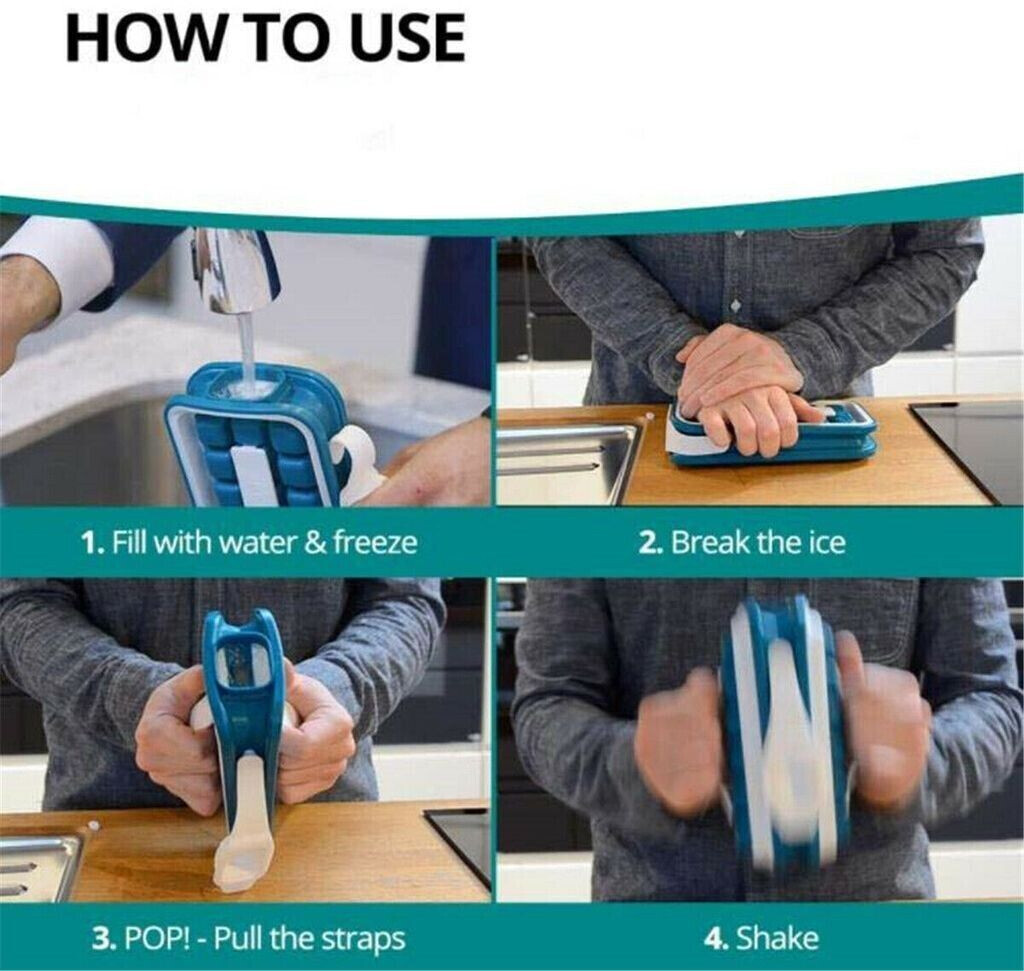 HOW TO USE

1. Fill with water & freeze

2. Break the ice

3. POP! - Pull the straps

4. Shake