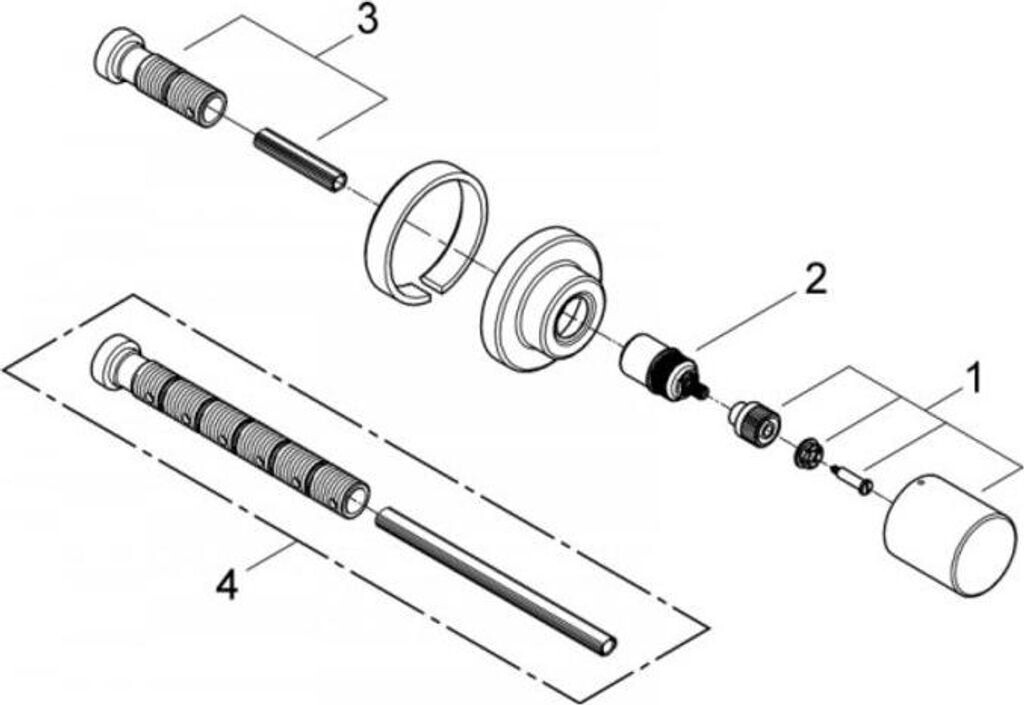 3
2
1
4