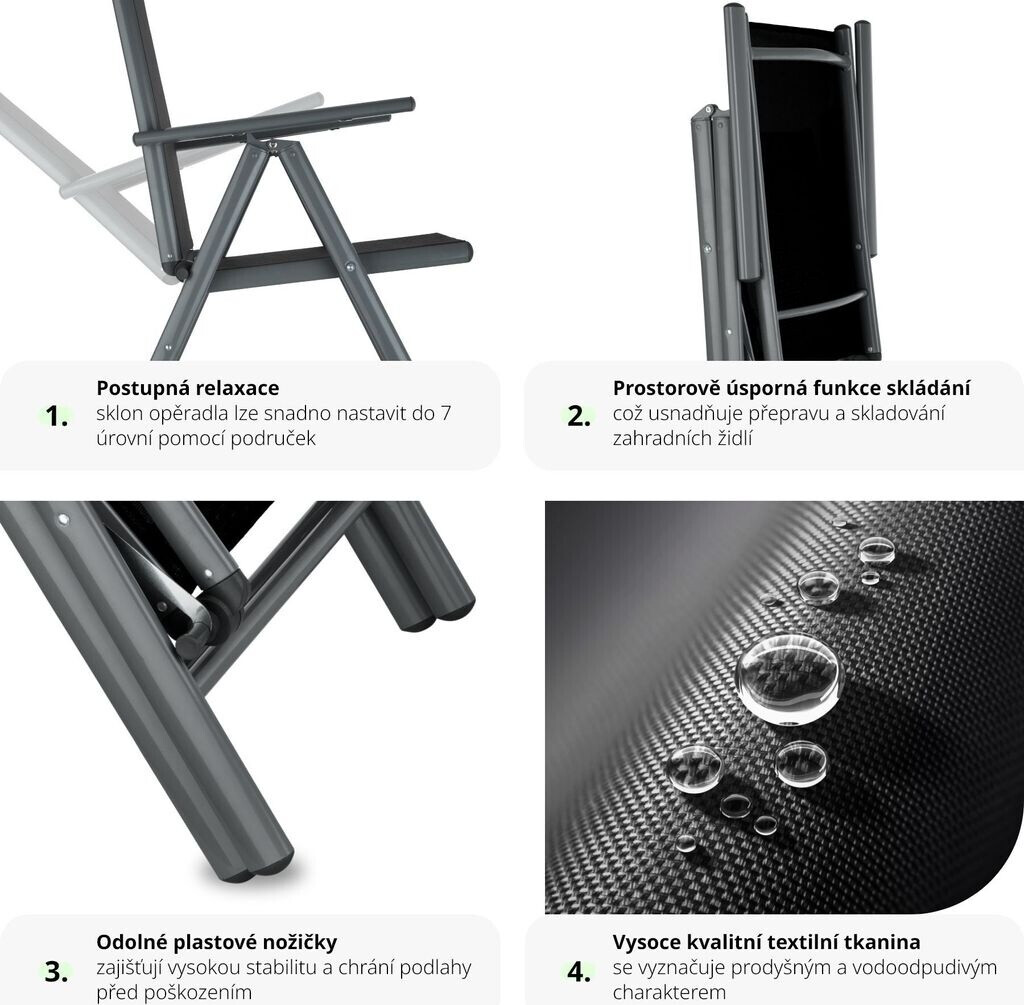 1.
Postupná relaxace
sklon opěradla lze snadno nastavit do 7 úrovní pomocí područek

2.
Prostorově úsporná funkce skládání
což usnadňuje přepravu a skladování zahradních židlí

3.
Odolné plastové nožičky
zajišťují vysokou stabilitu a chrání podlahy před poškozením

4.
Vysoce kvalitní textilní tkanina
se vyznačuje prodyšným a vodoodpudivým charakterem