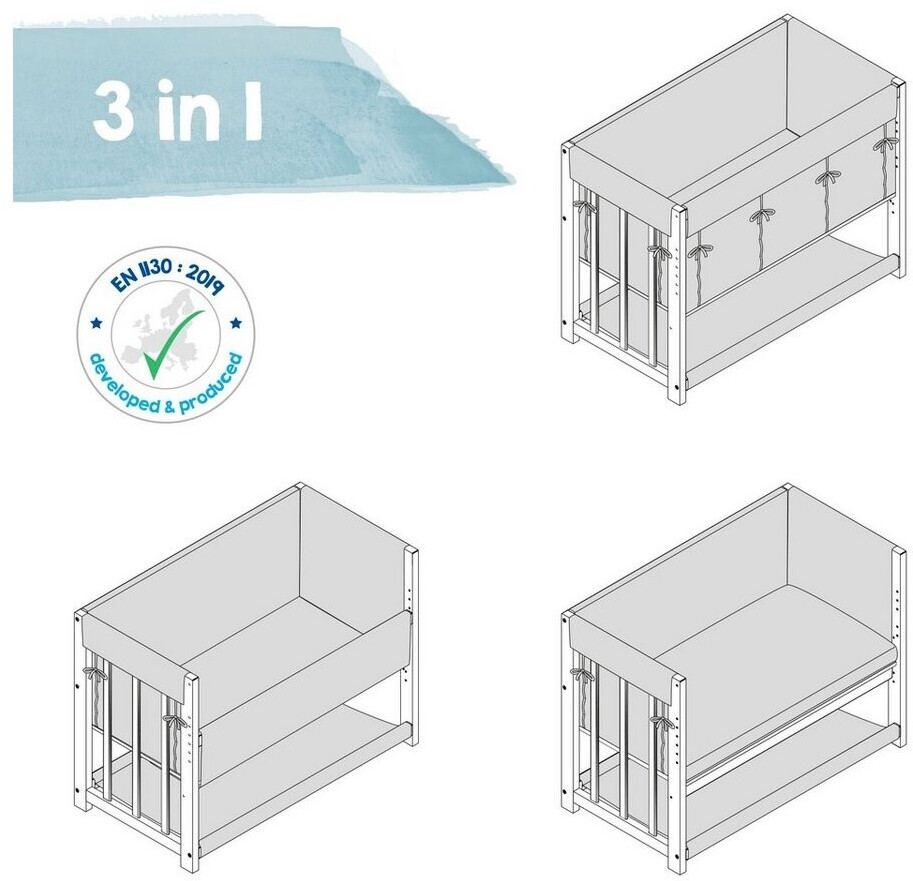 3 in 1

EN 1130 : 2019
developed & produced