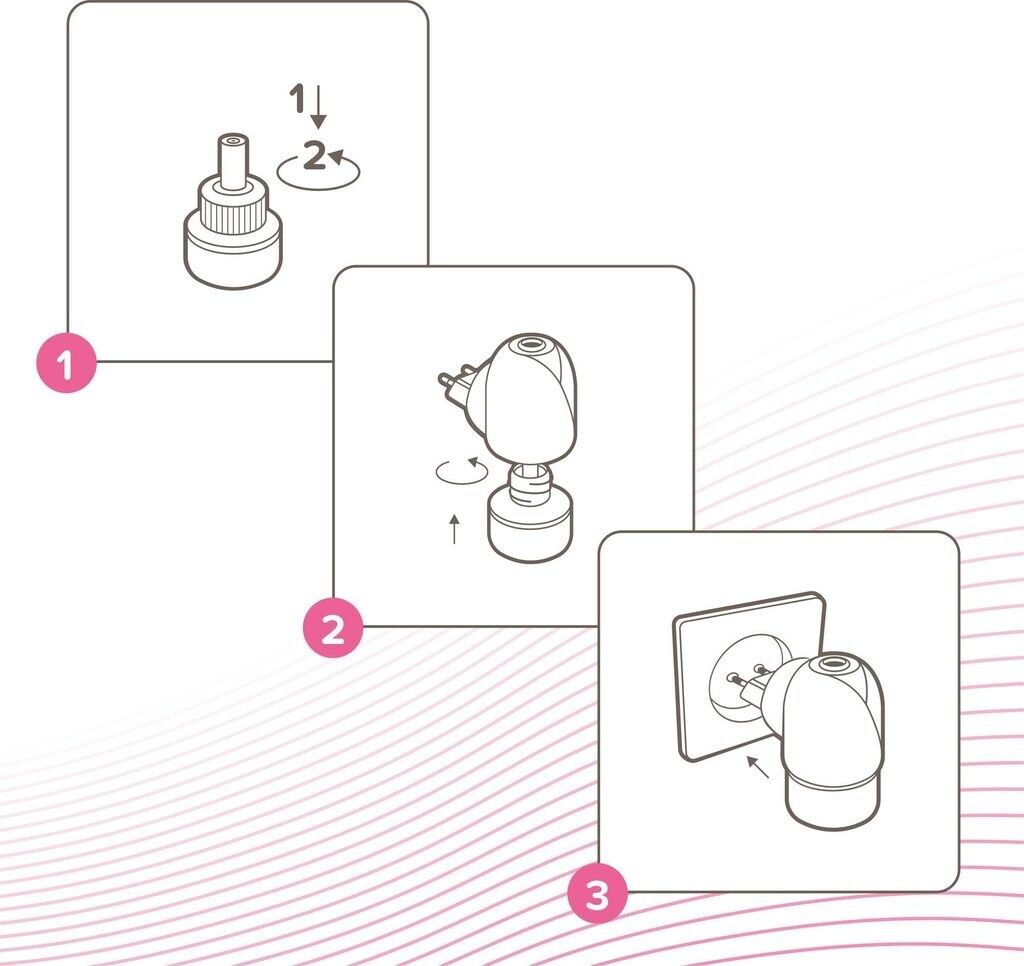 1
2
1
2
3