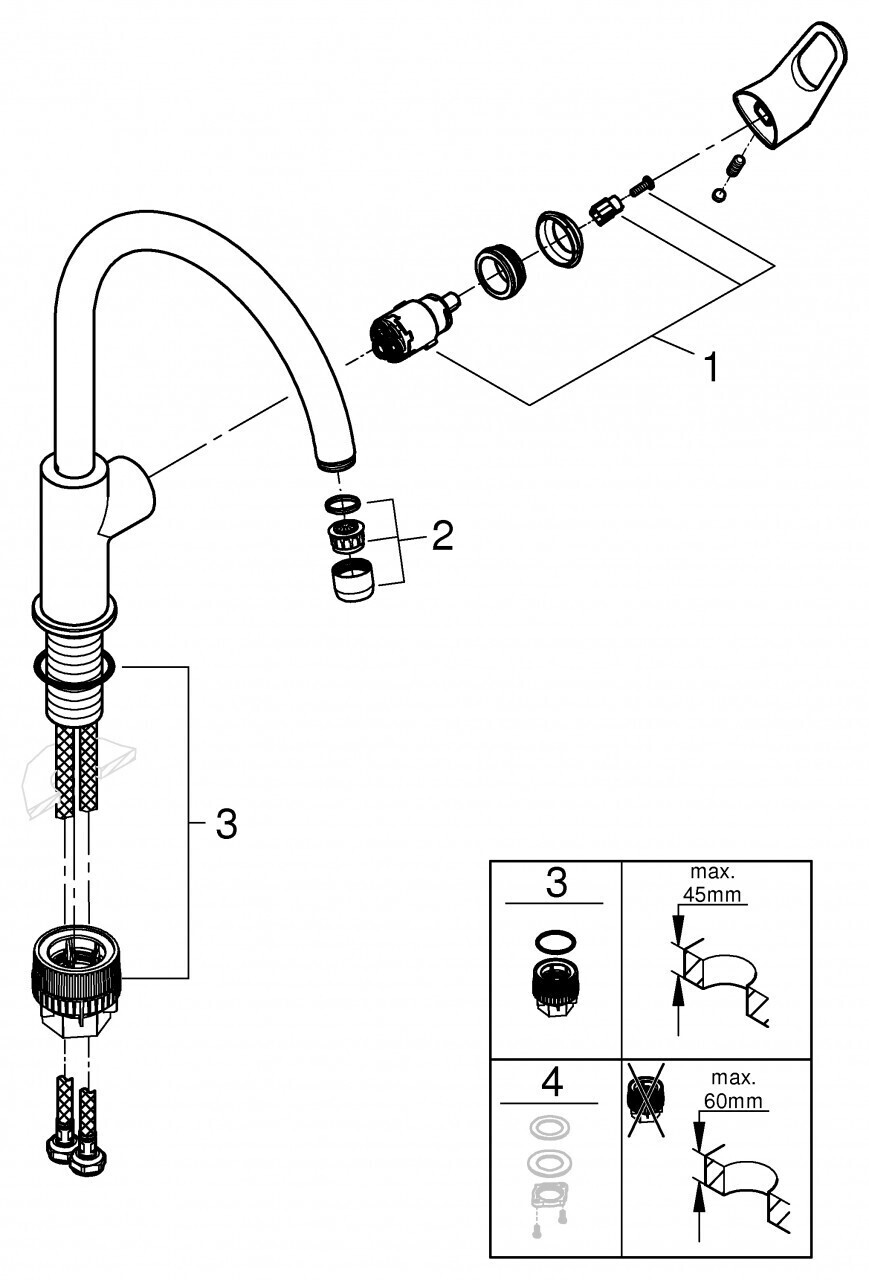 1

2

3

| 3 | max. 45mm |
|---|---|
| 4 | max. 60mm |