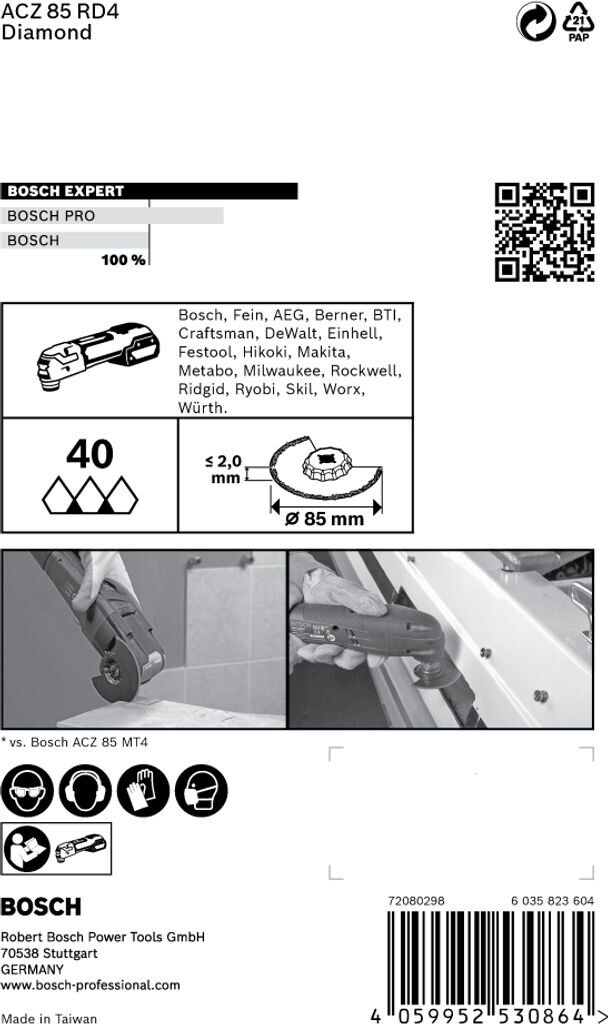 ACZ 85 RD4
Diamond

21
PAP

BOSCH EXPERT
BOSCH PRO
BOSCH
100 %

Bosch, Fein, AEG, Berner, BTI, Craftsman, DeWalt, Einhell, Festool, Hikoki, Makita, Metabo, Milwaukee, Rockwell, Ridgid, Ryobi, Skil, Worx, Würth.

40

≤ 2,0 mm

Ø 85 mm

* vs. Bosch ACZ 85 MT4

BOSCH

Robert Bosch Power Tools GmbH
70538 Stuttgart
GERMANY
www.bosch-professional.com

Made in Taiwan

72080298
6 035 823 604

4 059952 530864 >