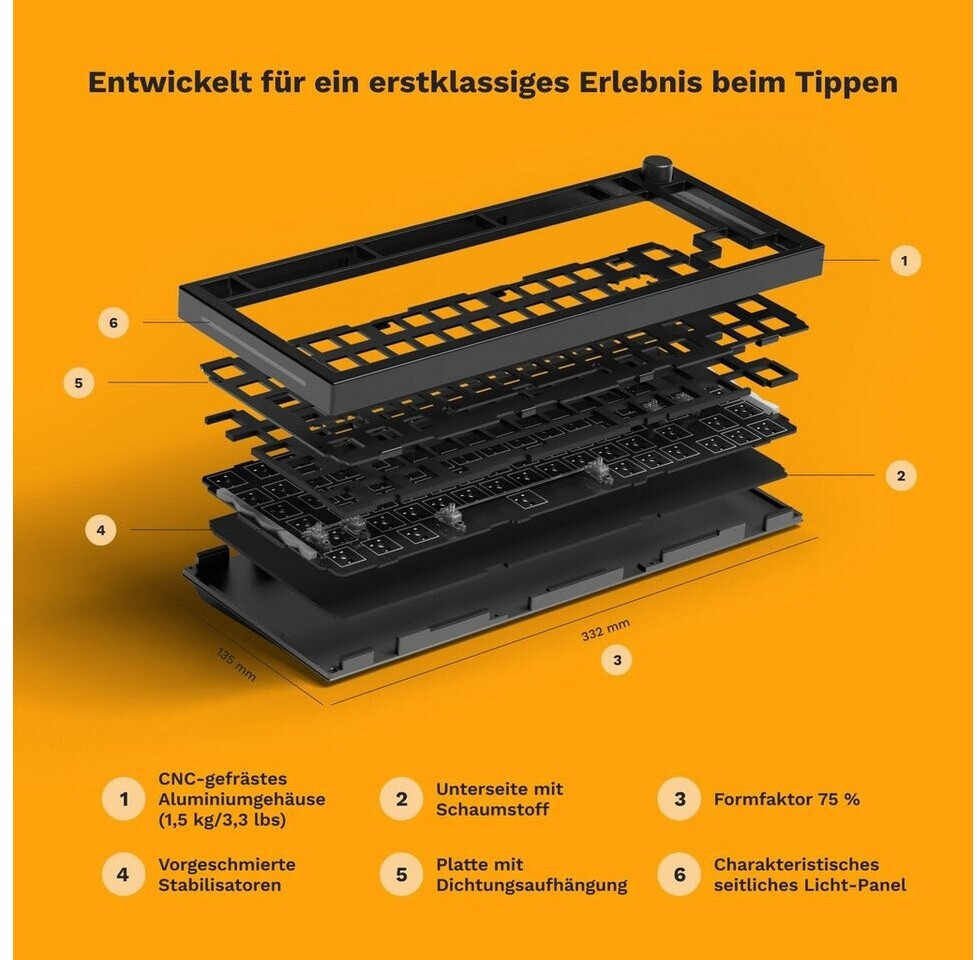 Entwickelt für ein erstklassiges Erlebnis beim Tippen

1

6

5

2

4

332 mm

135 mm

3

1 CNC-gefrästes Aluminiumgehäuse (1,5 kg/3,3 lbs)

2 Unterseite mit Schaumstoff

3 Formfaktor 75 %

4 Vorgeschmierte Stabilisatoren

5 Platte mit Dichtungsaufhängung

6 Charakteristisches seitliches Licht-Panel