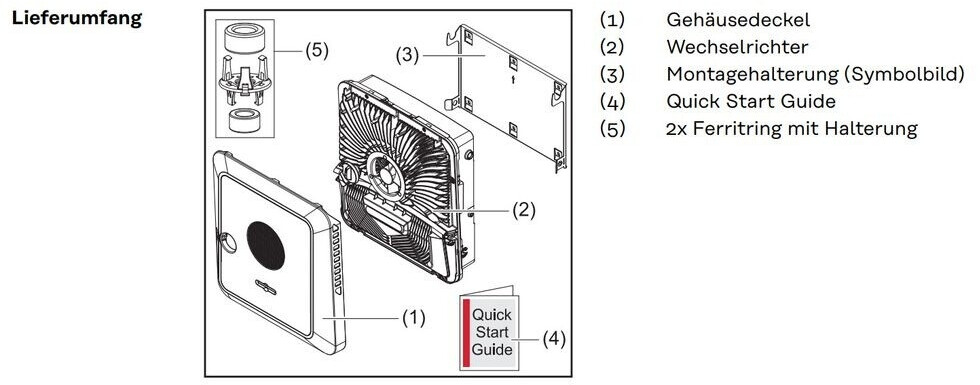 Lieferumfang

(5)

(3)

(2)

(1)

Quick Start Guide

(4)

(1) Gehäusedeckel
(2) Wechselrichter
(3) Montagehalterung (Symbolbild)
(4) Quick Start Guide
(5) 2x Ferritring mit Halterung