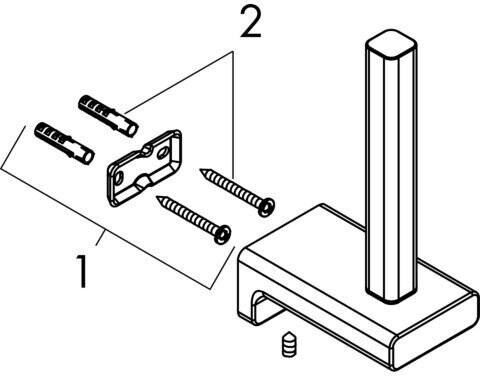 2

1