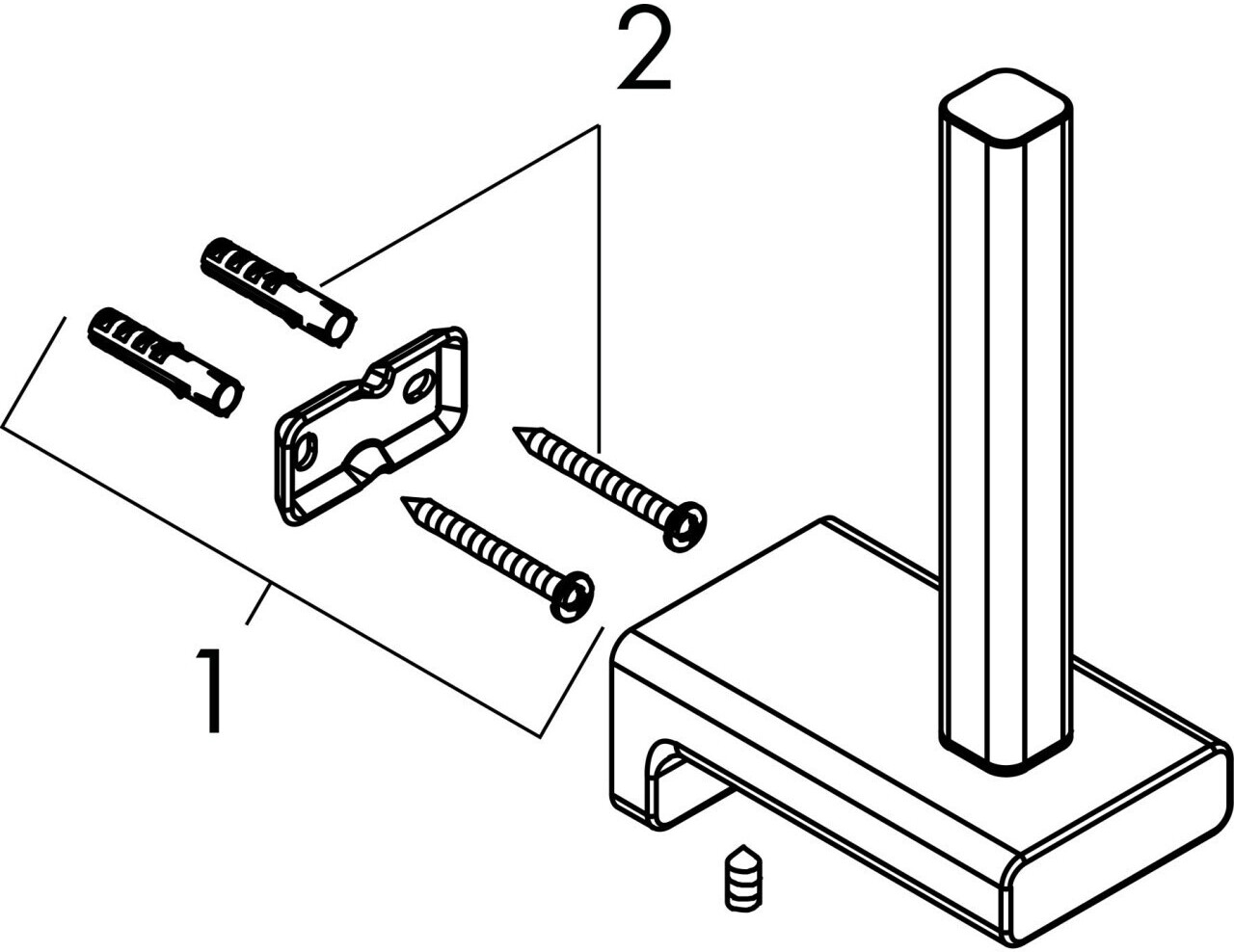 2

1