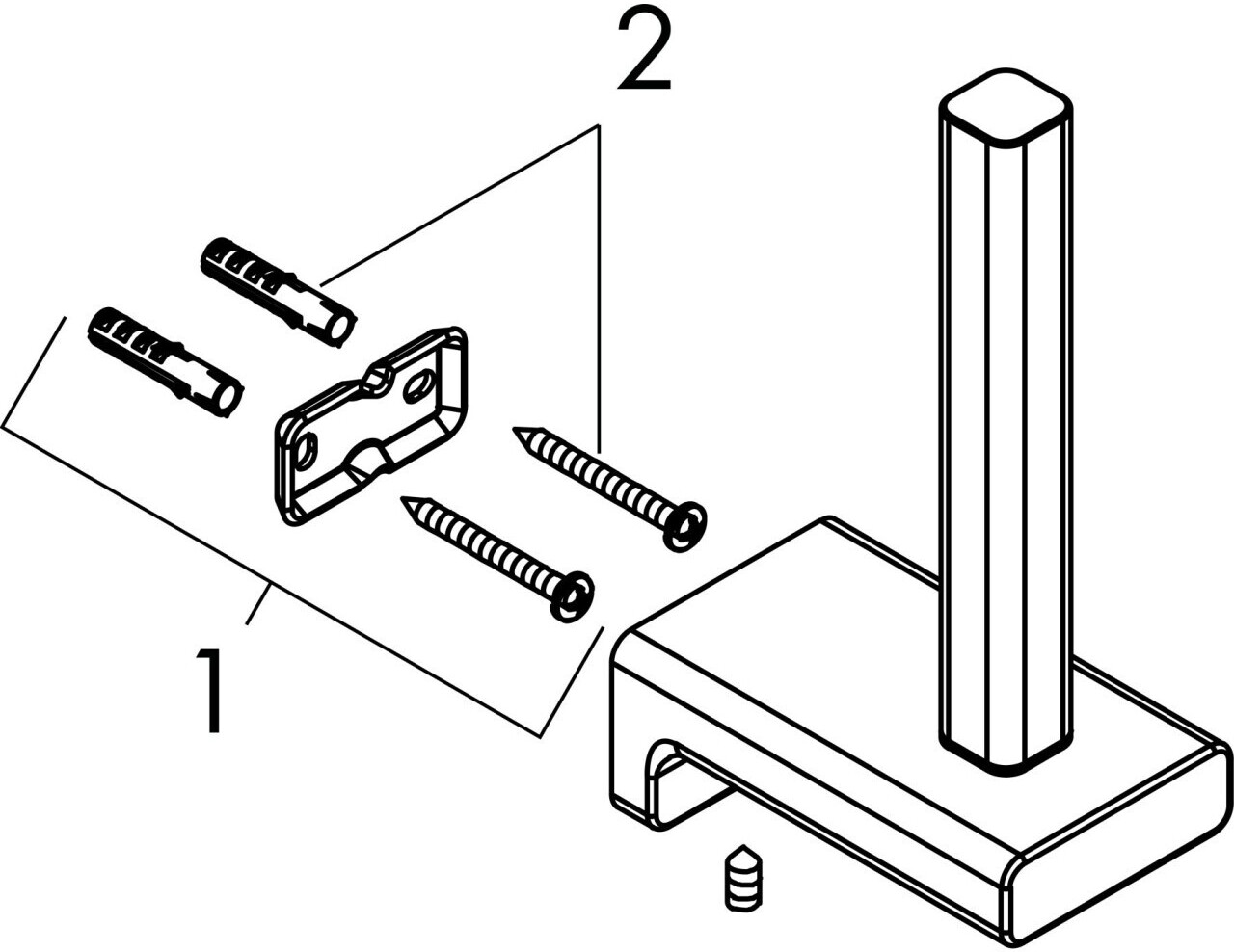 2

1