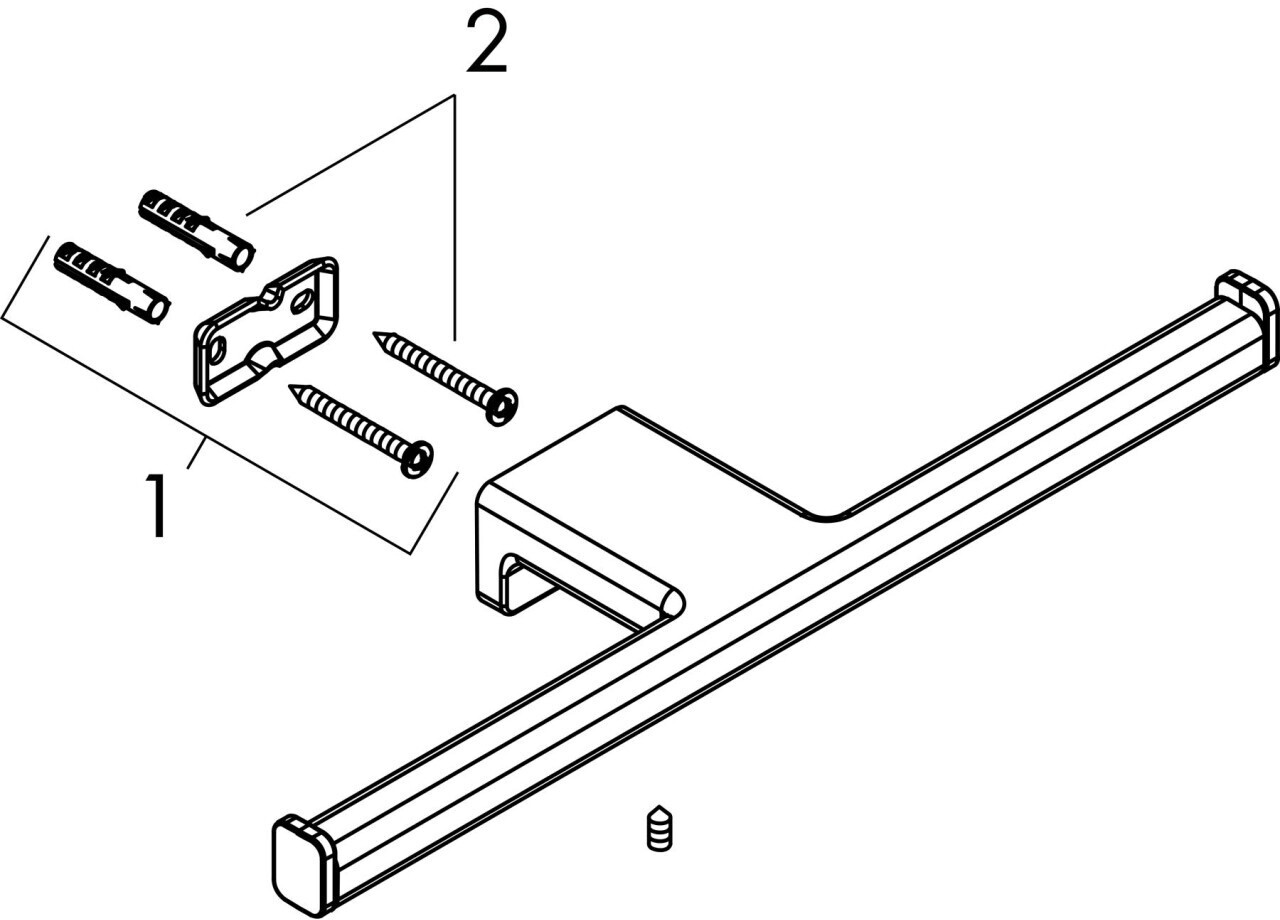 2

1