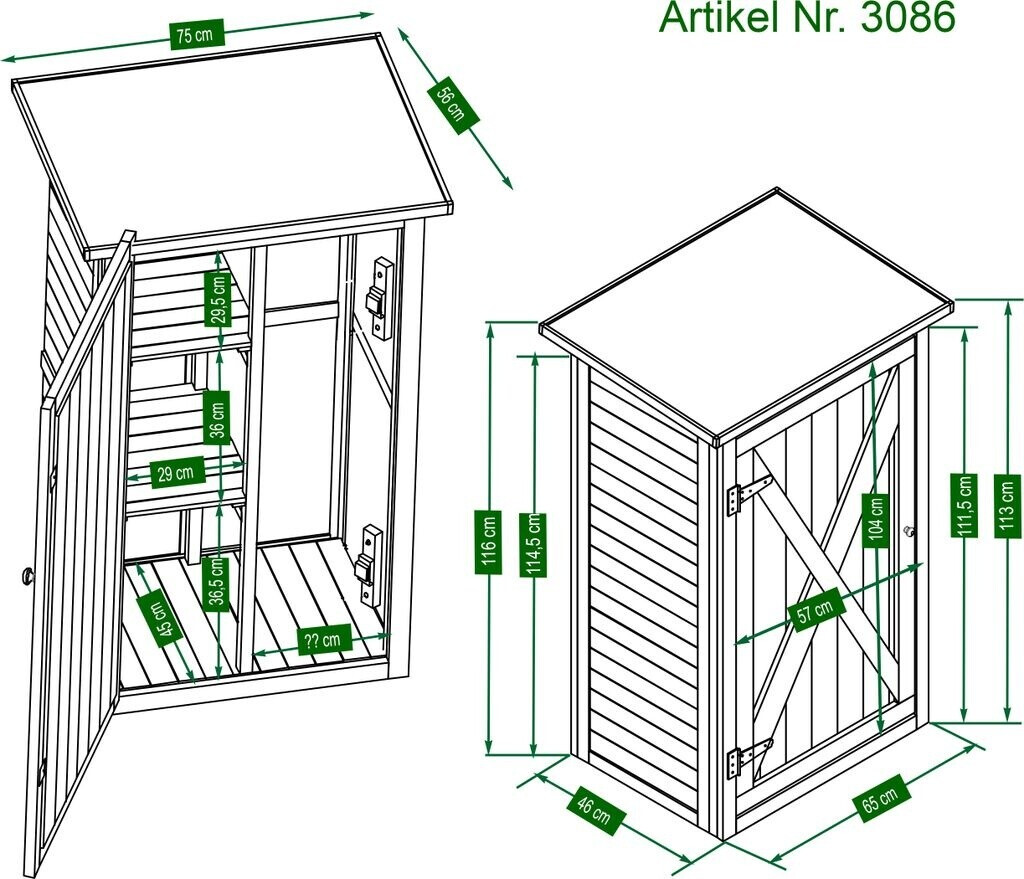 Artikel Nr. 3086

75 cm
56 cm
29,5 cm
36 cm
29 cm
36,5 cm
45 cm
?? cm

116 cm
114,5 cm
104 cm
57 cm
111,5 cm
113 cm
46 cm
65 cm